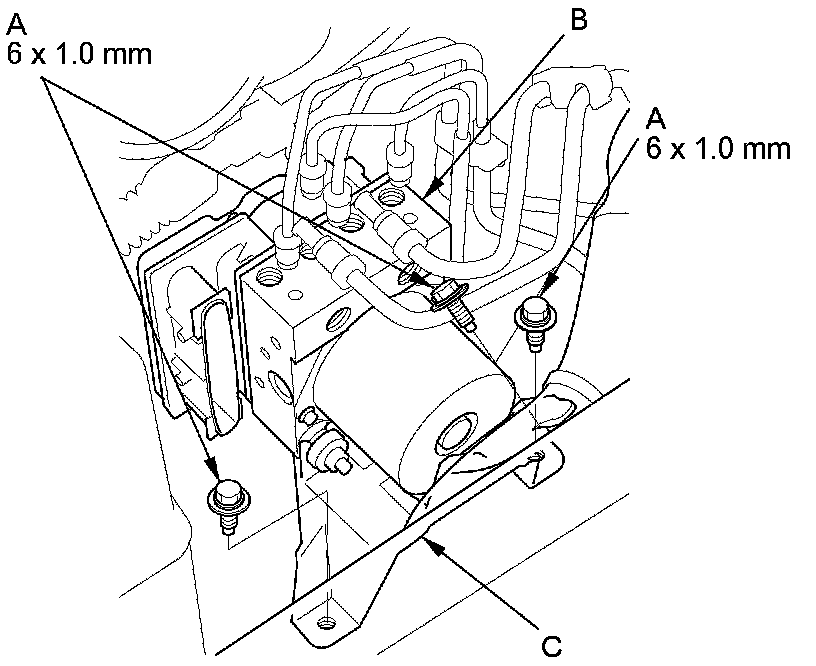 A
6 x 1.0 mm

B

A
6 x 1.0 mm

C