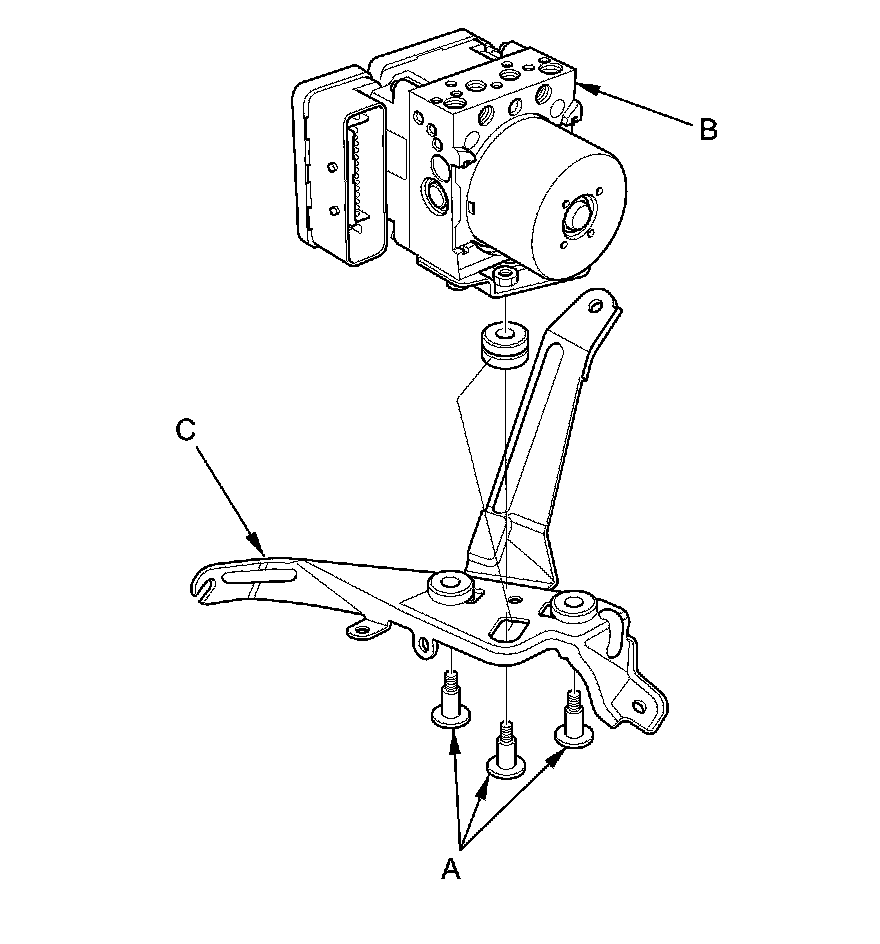 B

C

A