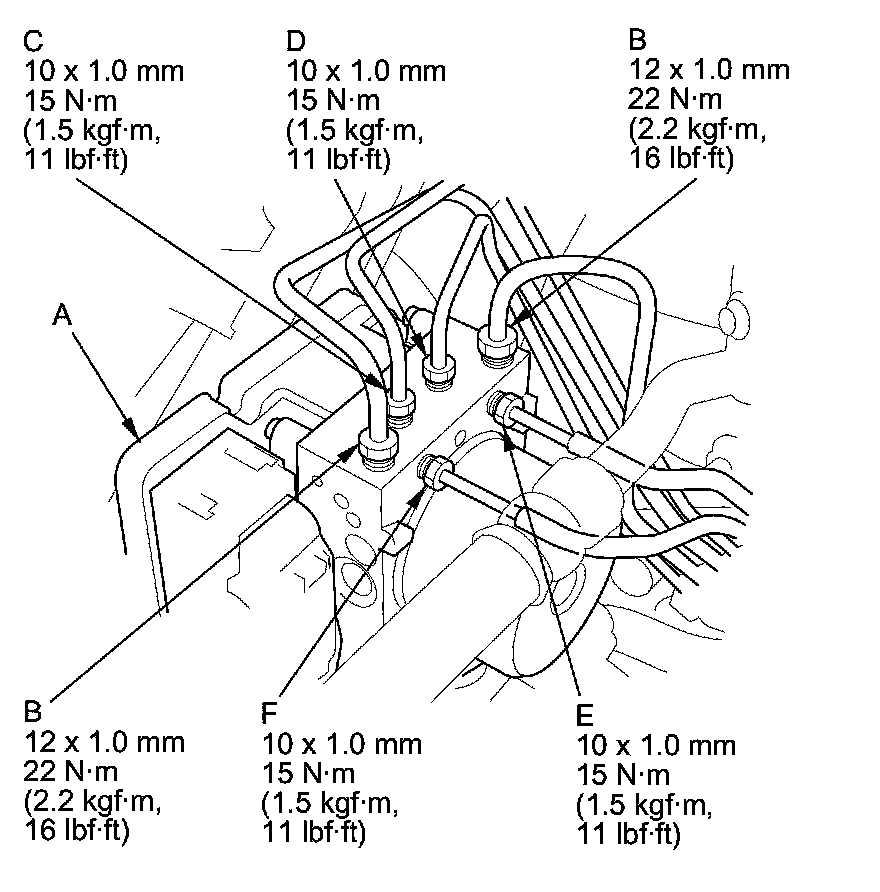 C
10 x 1.0 mm
15 N·m
(1.5 kgf·m,
11 lbf·ft)

D
10 x 1.0 mm
15 N·m
(1.5 kgf·m,
11 lbf·ft)

B
12 x 1.0 mm
22 N·m
(2.2 kgf·m,
16 lbf·ft)

A

B
12 x 1.0 mm
22 N·m
(2.2 kgf·m,
16 lbf·ft)

F
10 x 1.0 mm
15 N·m
(1.5 kgf·m,
11 lbf·ft)

E
10 x 1.0 mm
15 N·m
(1.5 kgf·m,
11 lbf·ft)