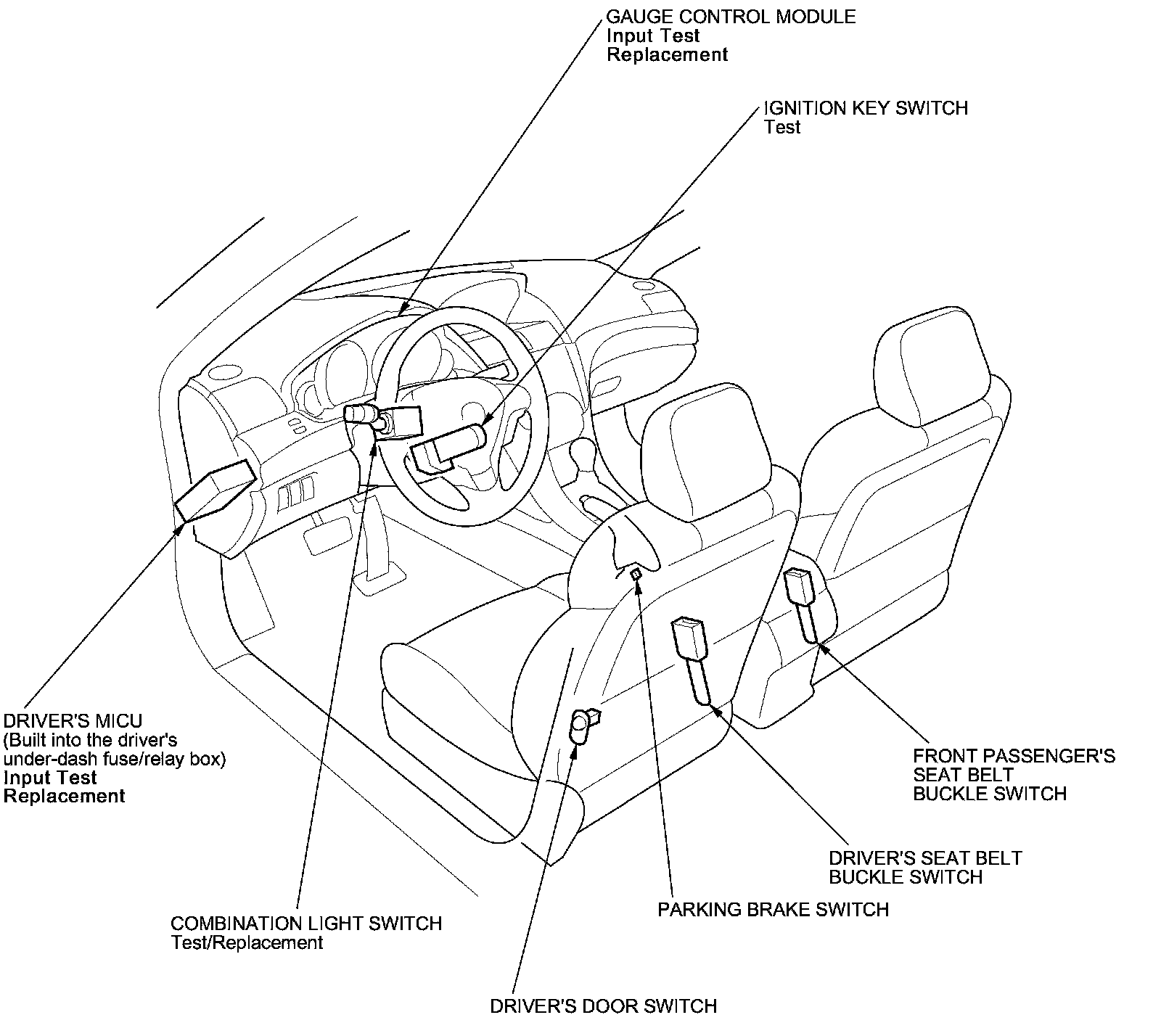 GAUGE CONTROL MODULE
Input Test
Replacement

IGNITION KEY SWITCH
Test

DRIVER'S MICU
(Built into the driver's under-dash fuse/relay box)
Input Test
Replacement

FRONT PASSENGER'S SEAT BELT BUCKLE SWITCH

DRIVER'S SEAT BELT BUCKLE SWITCH

PARKING BRAKE SWITCH

COMBINATION LIGHT SWITCH
Test/Replacement

DRIVER'S DOOR SWITCH