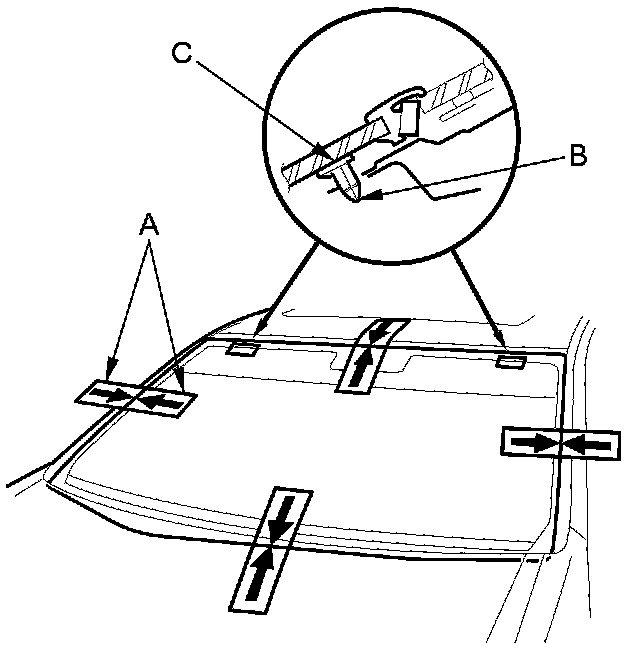 C
B
A