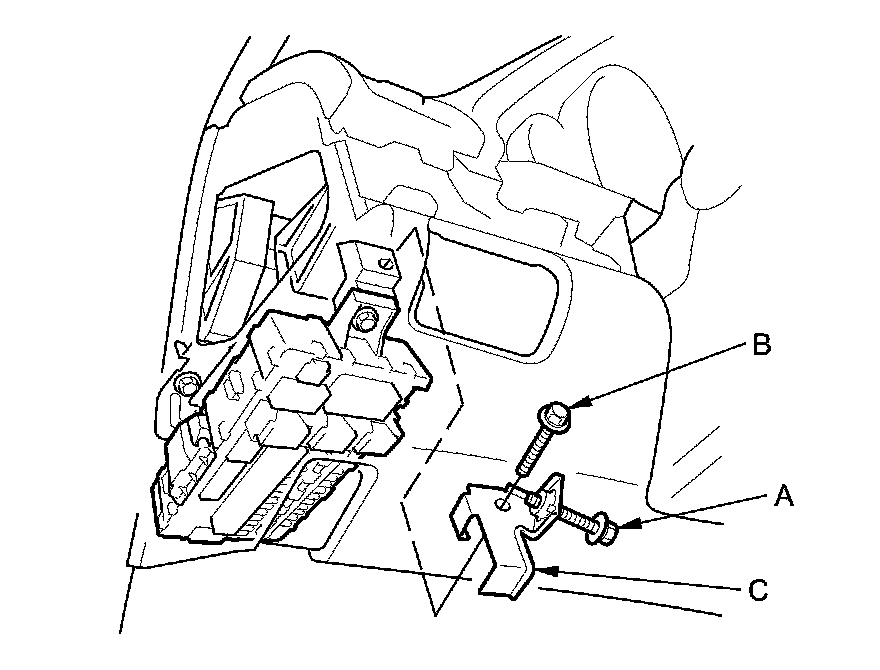 B
A
C