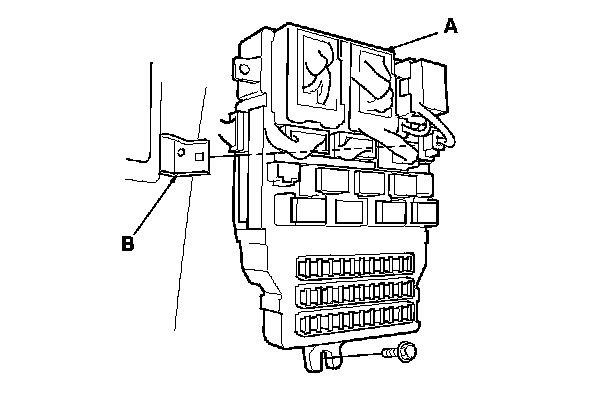 A

B