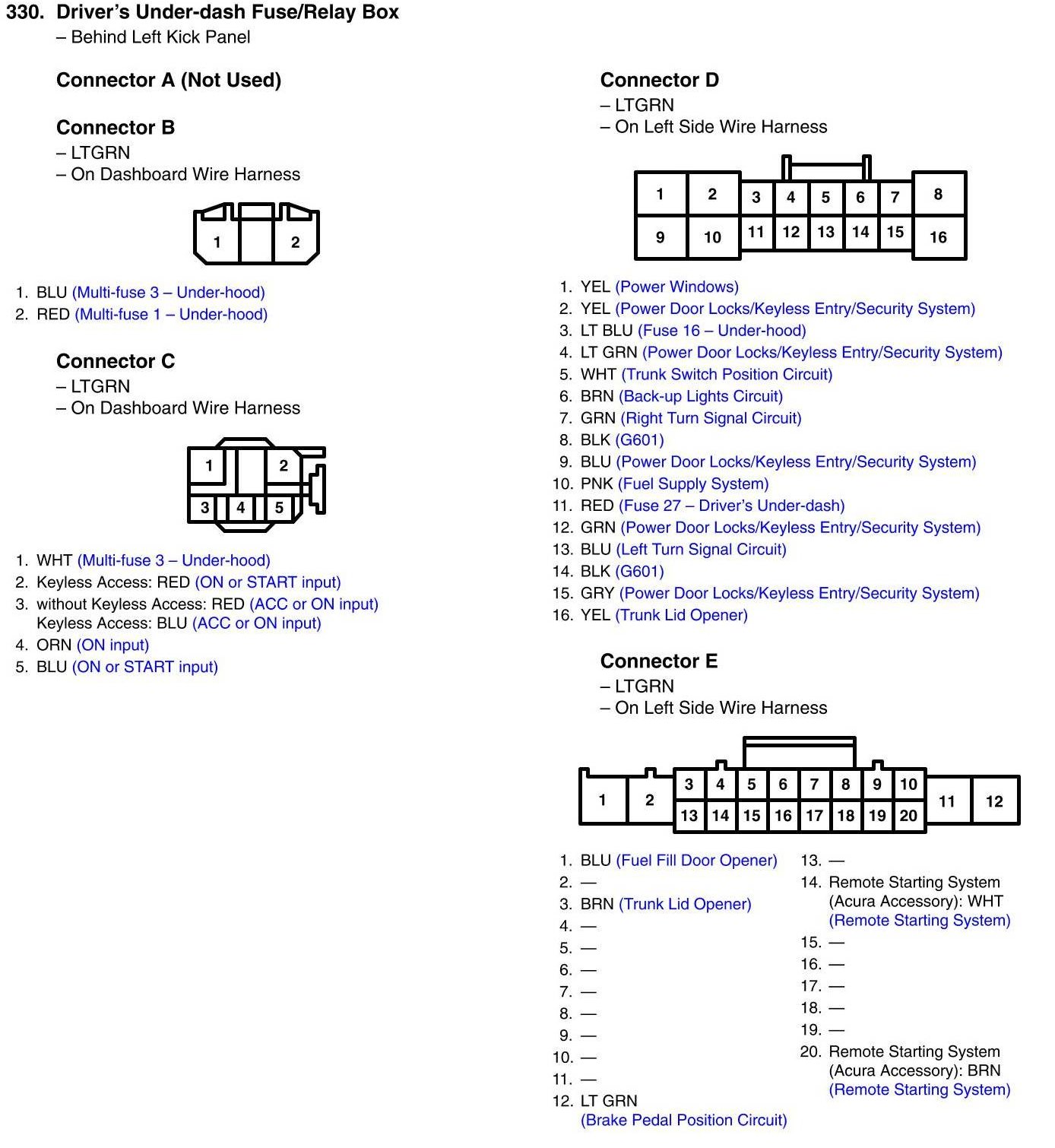 330. Driver's Under-dash Fuse/Relay Box
– Behind Left Kick Panel

Connector A (Not Used)

Connector B
– LTGRN
– On Dashboard Wire Harness

1 2

1. BLU (Multi-fuse 3 – Under-hood)
2. RED (Multi-fuse 1 – Under-hood)

Connector C
– LTGRN
– On Dashboard Wire Harness

1 2
3 4 5

1. WHT (Multi-fuse 3 – Under-hood)
2. Keyless Access: RED (ON or START input)
3. without Keyless Access: RED (ACC or ON input)
Keyless Access: BLU (ACC or ON input)
4. ORN (ON input)
5. BLU (ON or START input)

Connector D
– LTGRN
– On Left Side Wire Harness

1 2 3 4 5 6 7 8
9 10 11 12 13 14 15 16

1. YEL (Power Windows)
2. YEL (Power Door Locks/Keyless Entry/Security System)
3. LT BLU (Fuse 16 – Under-hood)
4. LT GRN (Power Door Locks/Keyless Entry/Security System)
5. WHT (Trunk Switch Position Circuit)
6. BRN (Back-up Lights Circuit)
7. GRN (Right Turn Signal Circuit)
8. BLK (G601)
9. BLU (Power Door Locks/Keyless Entry/Security System)
10. PNK (Fuel Supply System)
11. RED (Fuse 27 – Driver's Under-dash)
12. GRN (Power Door Locks/Keyless Entry/Security System)
13. BLU (Left Turn Signal Circuit)
14. BLK (G601)
15. GRY (Power Door Locks/Keyless Entry/Security System)
16. YEL (Trunk Lid Opener)

Connector E
– LTGRN
– On Left Side Wire Harness

1 2 3 4 5 6 7 8 9 10 11 12
13 14 15 16 17 18 19 20

1. BLU (Fuel Fill Door Opener)
2. —
3. BRN (Trunk Lid Opener)
4. —
5. —
6. —
7. —
8. —
9. —
10. —
11. —
12. LT GRN (Brake Pedal Position Circuit)

13. —
14. Remote Starting System (Acura Accessory): WHT (Remote Starting System)
15. —
16. —
17. —
18. —
19. —
20. Remote Starting System (Acura Accessory): BRN (Remote Starting System)