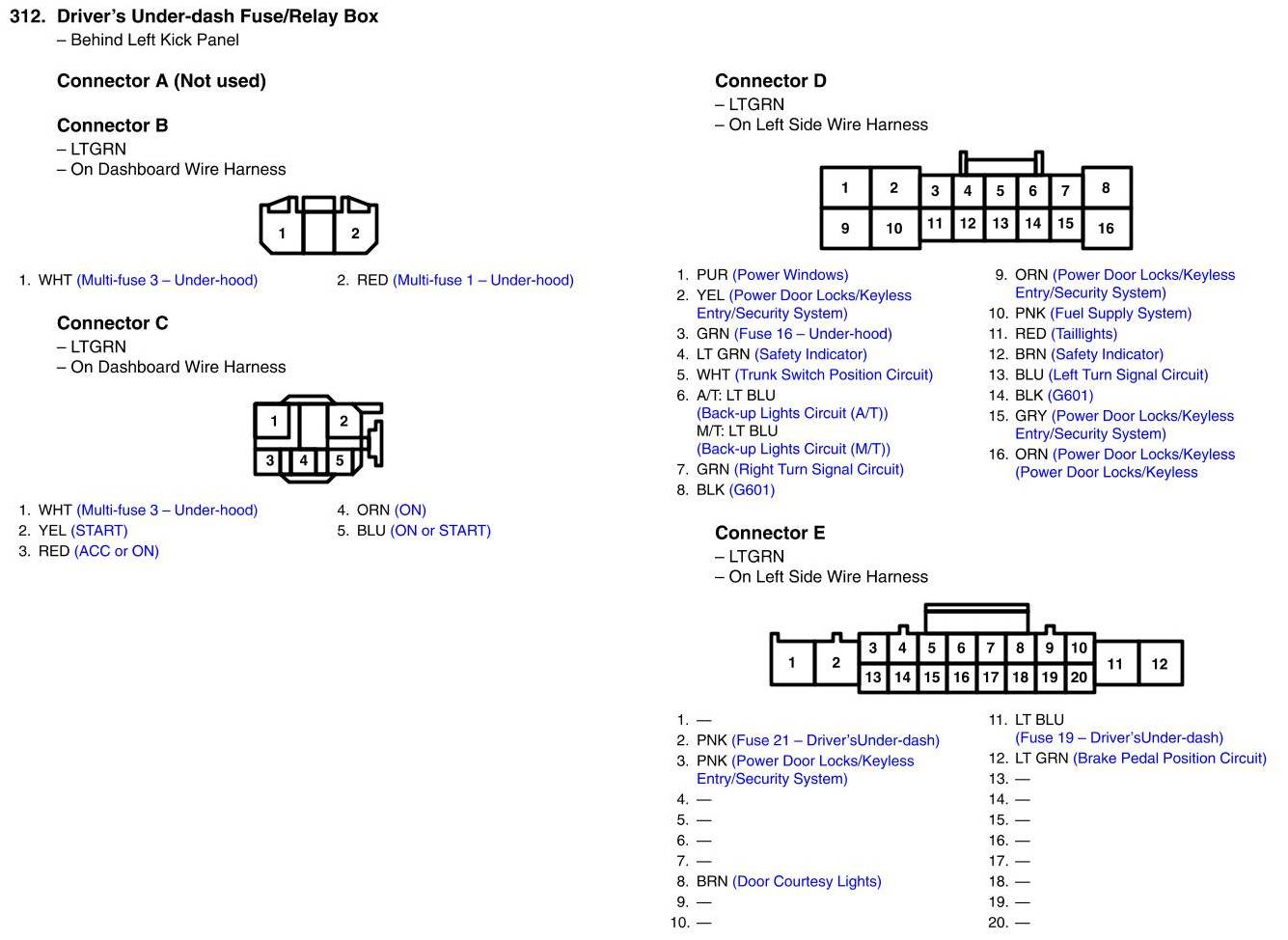 312. Driver's Under-dash Fuse/Relay Box
– Behind Left Kick Panel

Connector A (Not used)

Connector B
– LTGRN
– On Dashboard Wire Harness

1 2

1. WHT (Multi-fuse 3 – Under-hood)
2. RED (Multi-fuse 1 – Under-hood)

Connector C
– LTGRN
– On Dashboard Wire Harness

1 2 3 4 5

1. WHT (Multi-fuse 3 – Under-hood)
2. YEL (START)
3. RED (ACC or ON)
4. ORN (ON)
5. BLU (ON or START)

Connector D
– LTGRN
– On Left Side Wire Harness

1 2 3 4 5 6 7 8 9 10 11 12 13 14 15 16

1. PUR (Power Windows)
2. YEL (Power Door Locks/Keyless Entry/Security System)
3. GRN (Fuse 16 – Under-hood)
4. LT GRN (Safety Indicator)
5. WHT (Trunk Switch Position Circuit)
6. A/T: LT BLU (Back-up Lights Circuit (A/T)) M/T: LT BLU (Back-up Lights Circuit (M/T))
7. GRN (Right Turn Signal Circuit)
8. BLK (G601)
9. ORN (Power Door Locks/Keyless Entry/Security System)
10. PNK (Fuel Supply System)
11. RED (Taillights)
12. BRN (Safety Indicator)
13. BLU (Left Turn Signal Circuit)
14. BLK (G601)
15. GRY (Power Door Locks/Keyless Entry/Security System)
16. ORN (Power Door Locks/Keyless (Power Door Locks/Keyless

Connector E
– LTGRN
– On Left Side Wire Harness

1 2 3 4 5 6 7 8 9 10 11 12 13 14 15 16 17 18 19 20

1. —
2. PNK (Fuse 21 – Driver'sUnder-dash)
3. PNK (Power Door Locks/Keyless Entry/Security System)
4. —
5. —
6. —
7. —
8. BRN (Door Courtesy Lights)
9. —
10. —
11. LT BLU (Fuse 19 – Driver'sUnder-dash)
12. LT GRN (Brake Pedal Position Circuit)
13. —
14. —
15. —
16. —
17. —
18. —
19. —
20. —