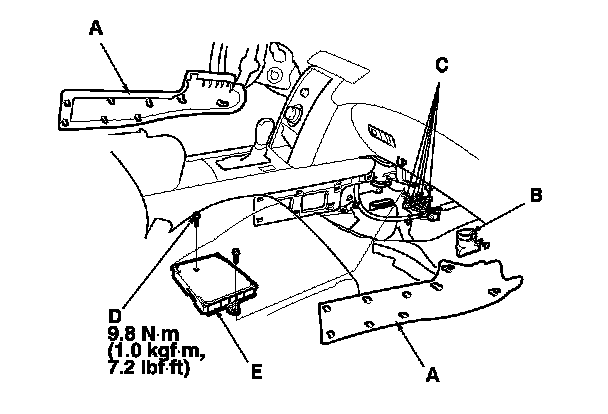 A

C

B

D
9.8 N·m
(1.0 kgf·m,
7.2 lbf·ft)

E

A