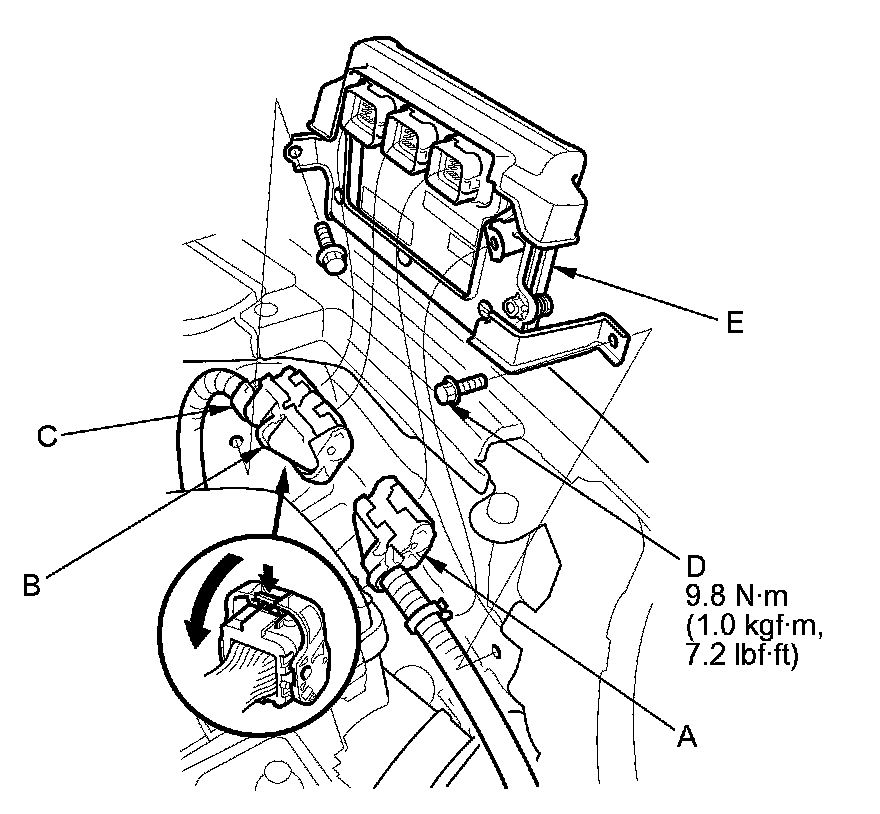 E

C

B

D
9.8 N·m
(1.0 kgf·m,
7.2 lbf·ft)

A