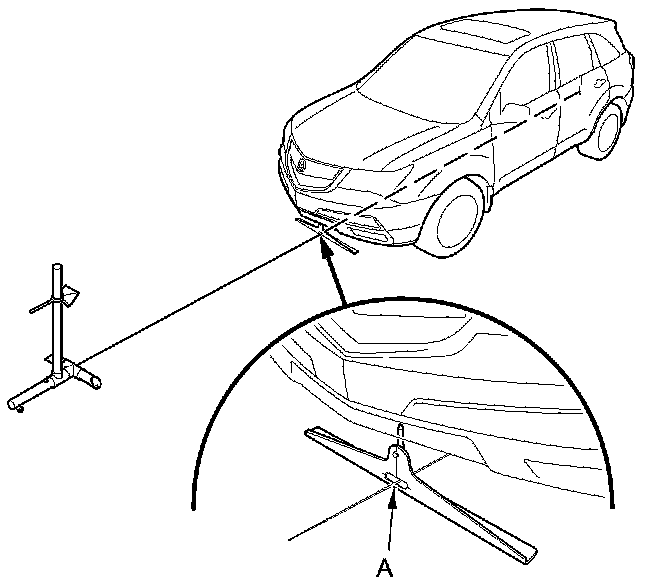 A