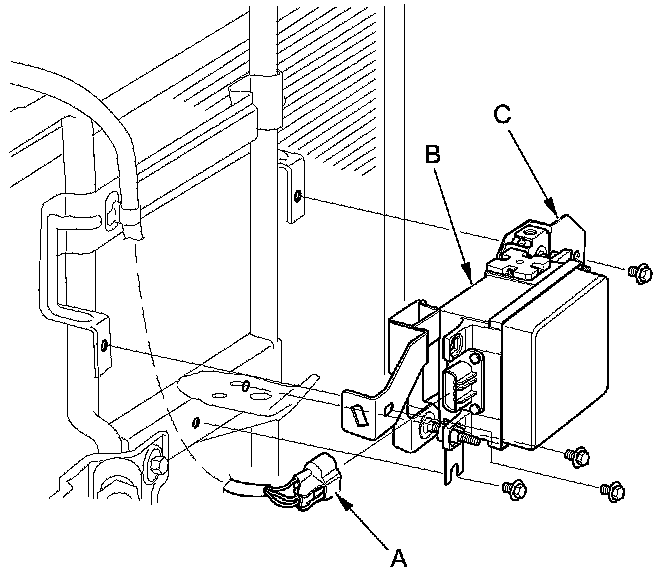 C
B
A