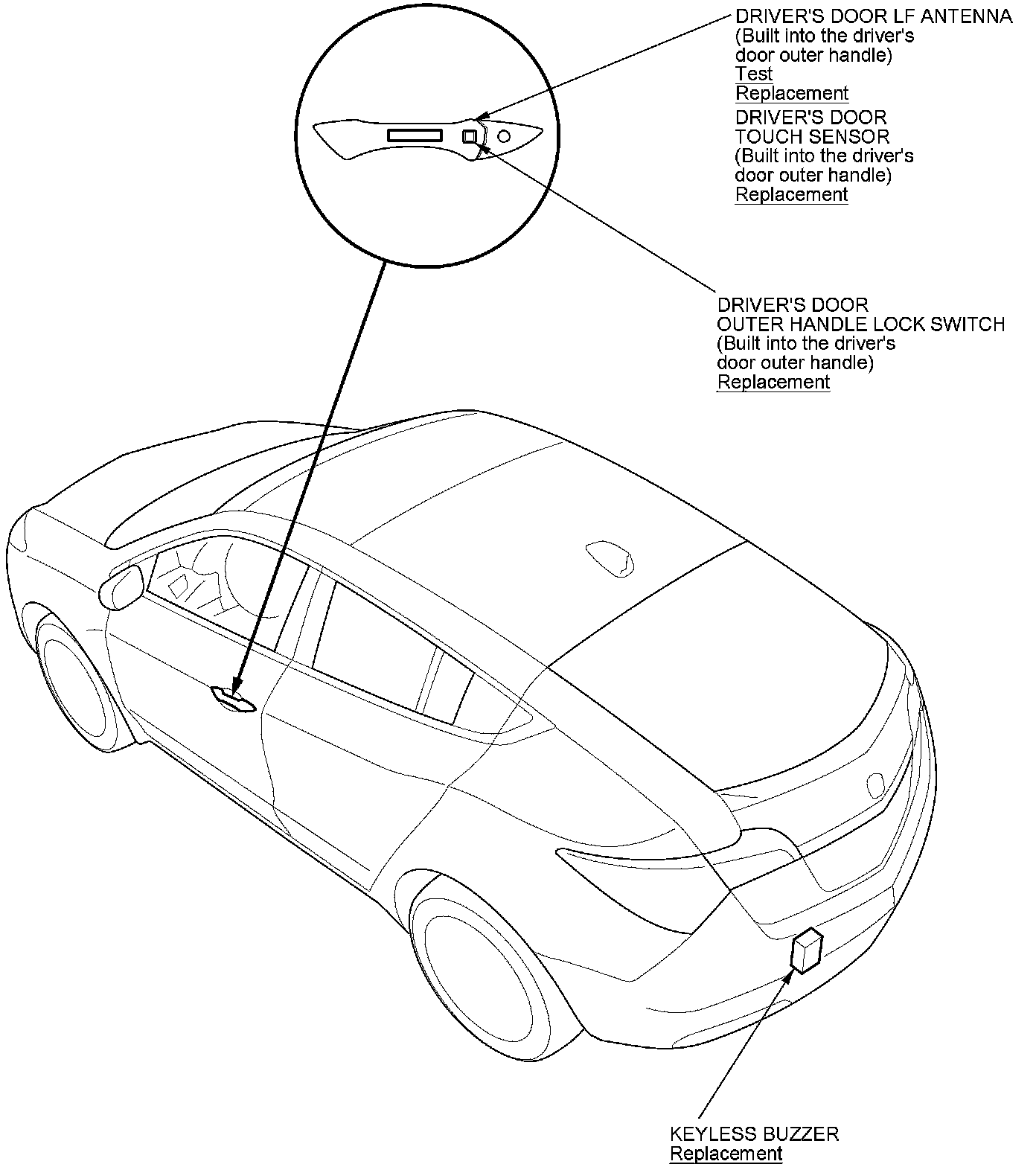 DRIVER'S DOOR LF ANTENNA
(Built into the driver's door outer handle)
Test
Replacement

DRIVER'S DOOR TOUCH SENSOR
(Built into the driver's door outer handle)
Replacement

DRIVER'S DOOR OUTER HANDLE LOCK SWITCH
(Built into the driver's door outer handle)
Replacement

KEYLESS BUZZER
Replacement