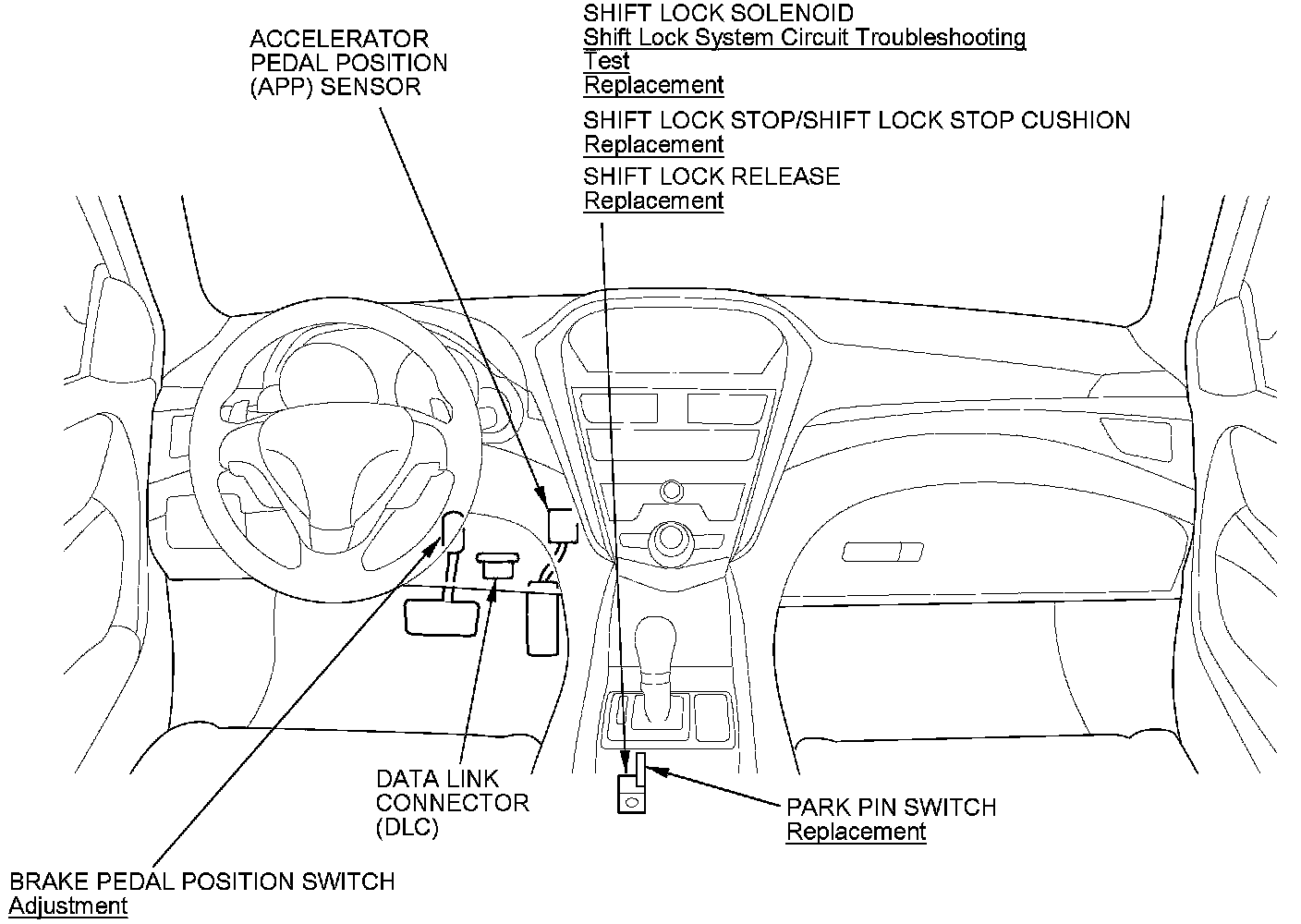 ACCELERATOR
PEDAL POSITION
(APP) SENSOR

SHIFT LOCK SOLENOID
Shift Lock System Circuit Troubleshooting
Test
Replacement

SHIFT LOCK STOP/SHIFT LOCK STOP CUSHION
Replacement

SHIFT LOCK RELEASE
Replacement

DATA LINK
CONNECTOR
(DLC)

PARK PIN SWITCH
Replacement

BRAKE PEDAL POSITION SWITCH
Adjustment