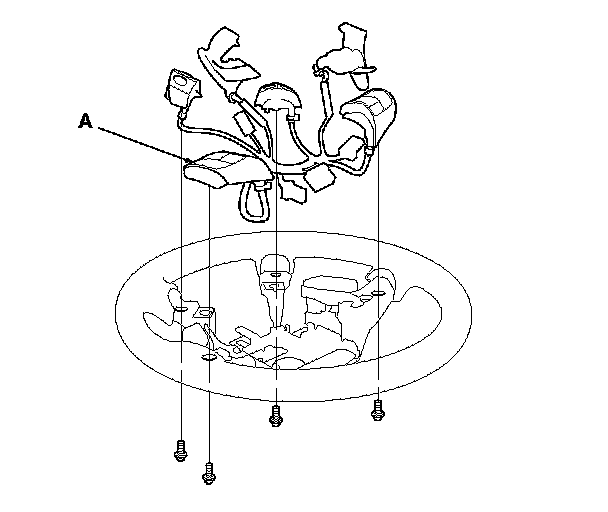 A