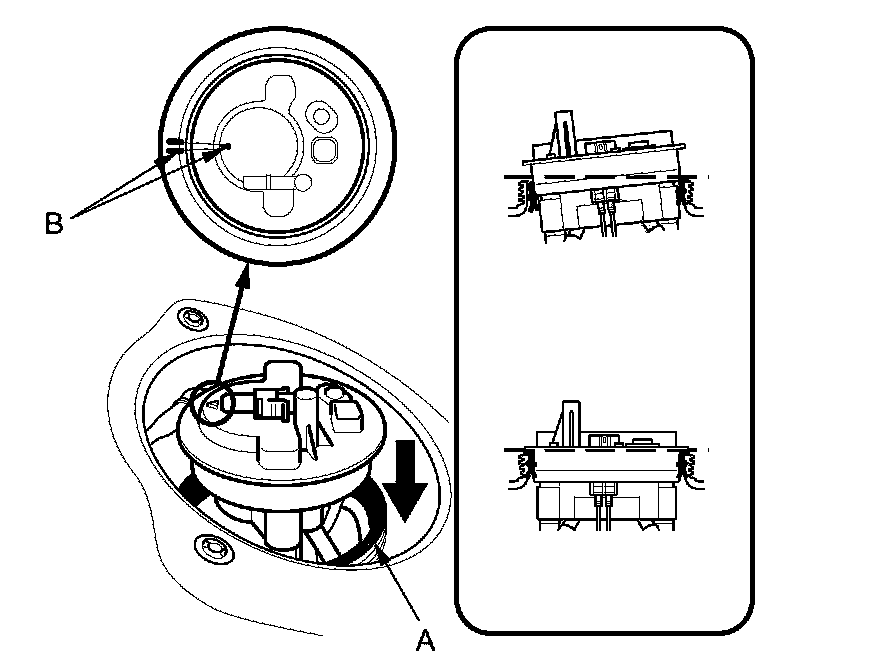 B

A