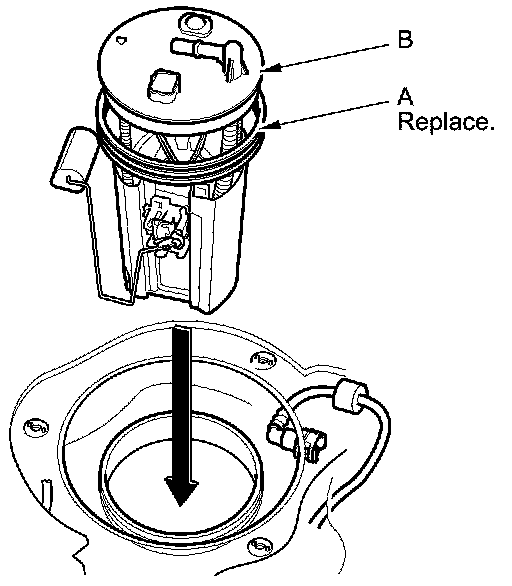 B
A
Replace.