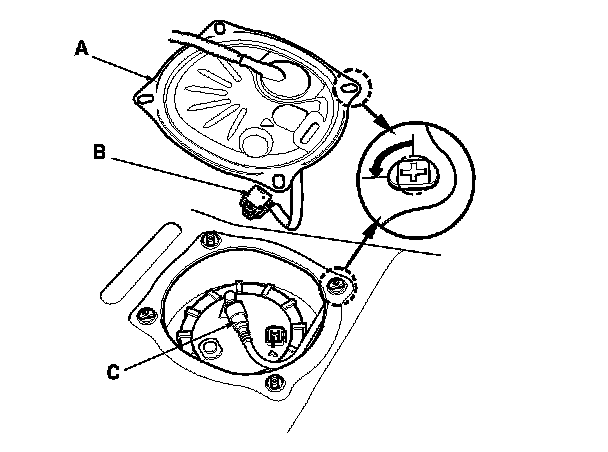 A
B
C