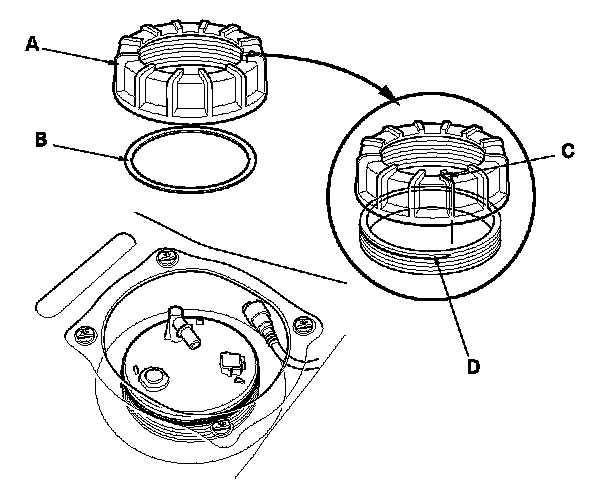 A
B
C
D