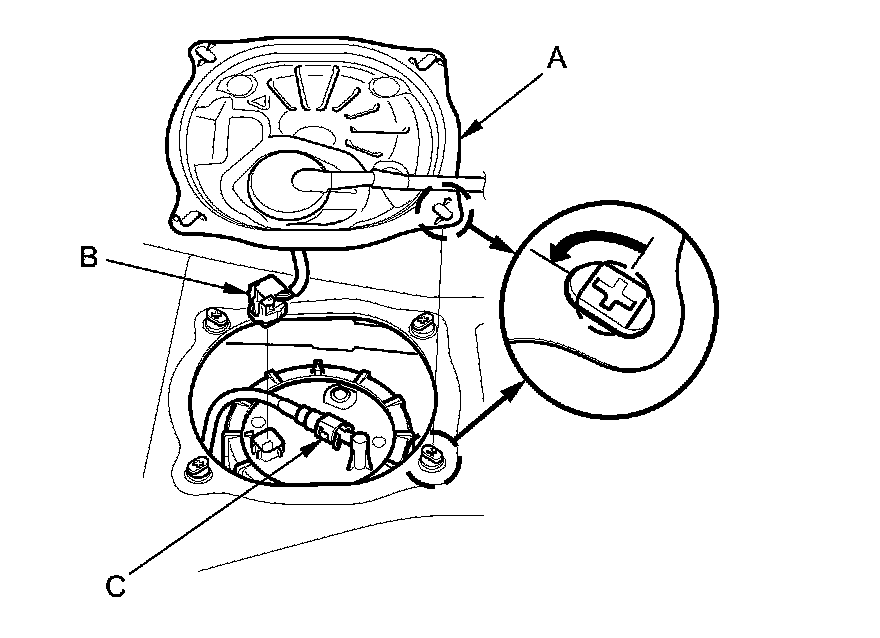 A

B

C