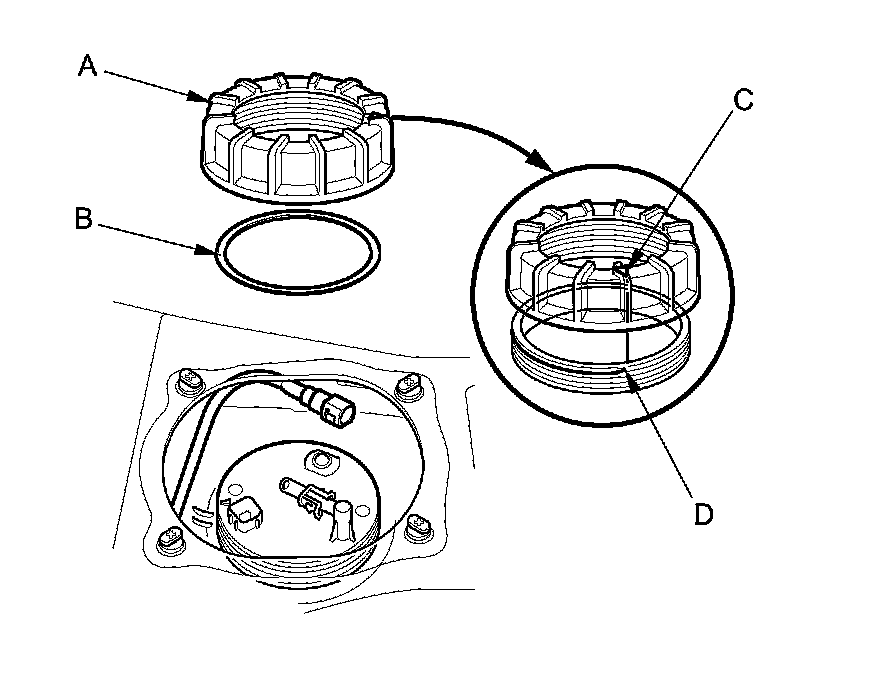 A
B
C
D