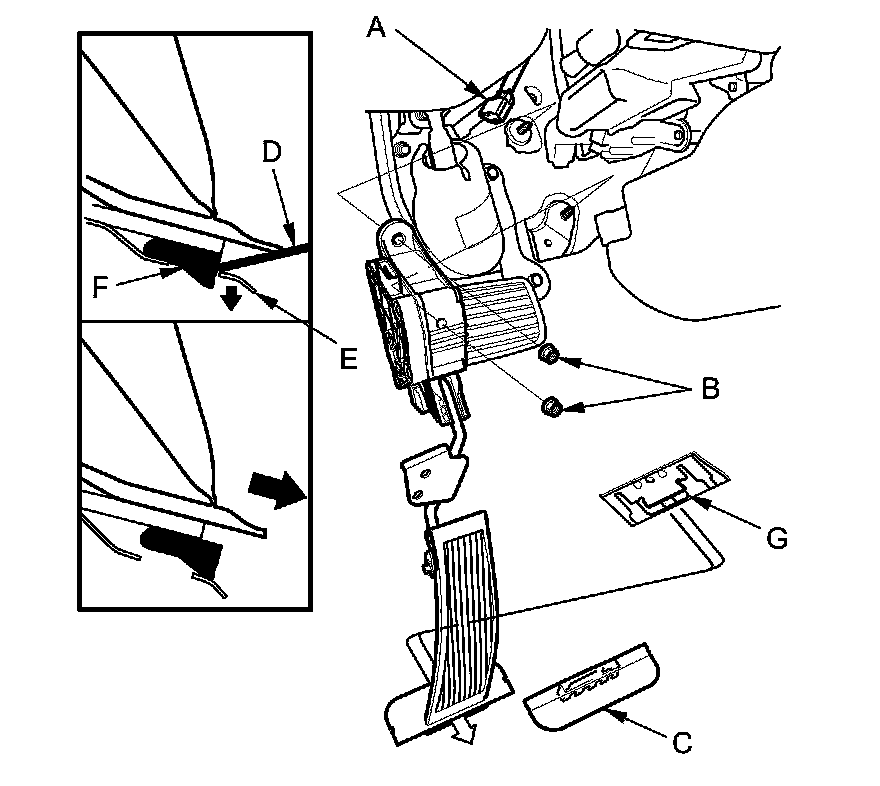 A
D
F
E
B
G
C