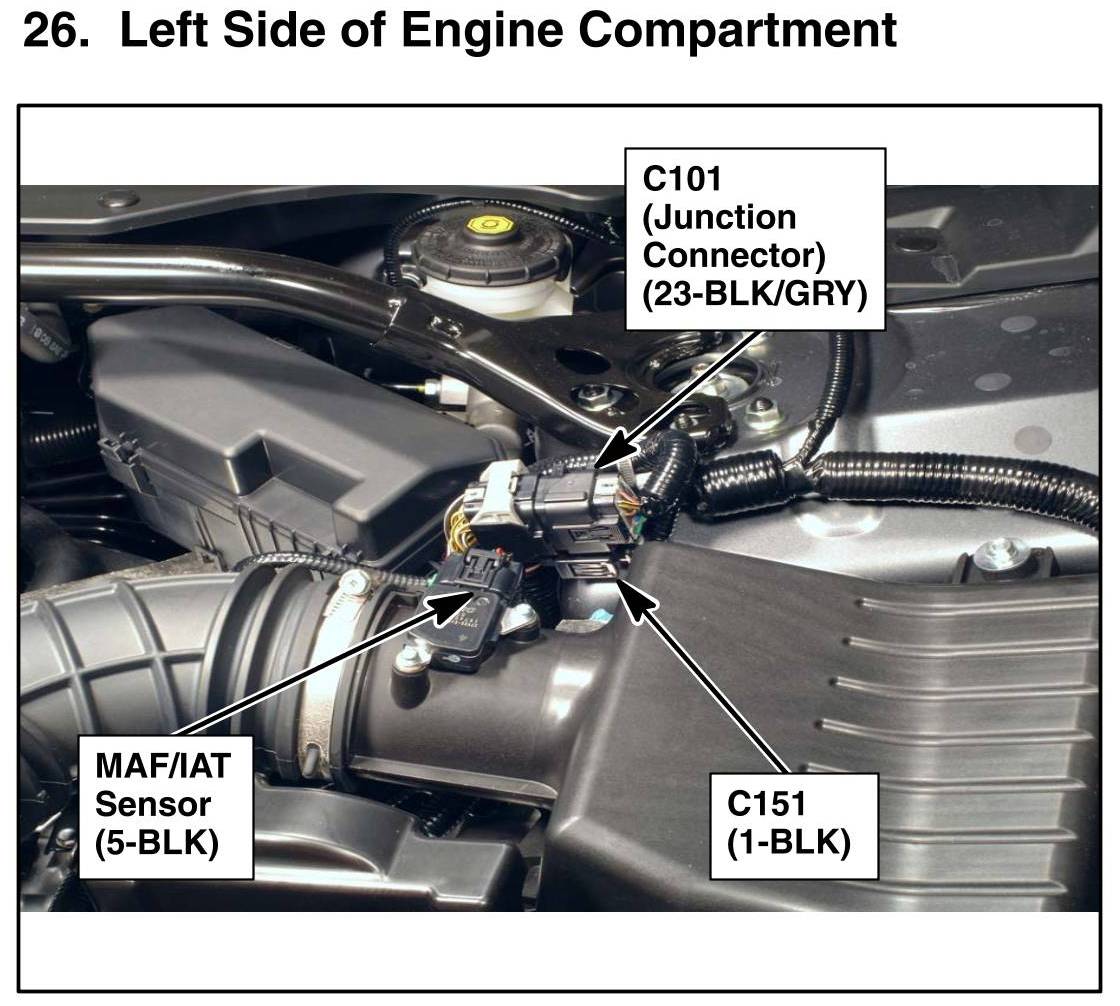 26. Left Side of Engine Compartment

C101 (Junction Connector) (23-BLK/GRY)

MAF/IAT Sensor (5-BLK)

C151 (1-BLK)