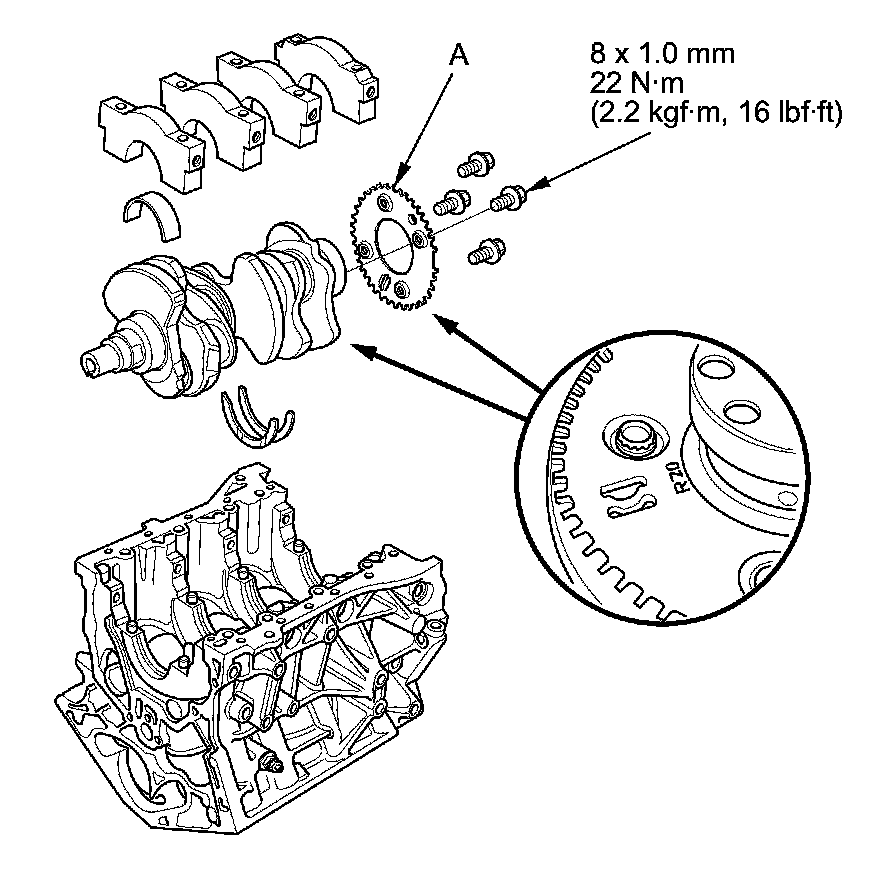 A

8 x 1.0 mm
22 N·m
(2.2 kgf·m, 16 lbf·ft)

R20