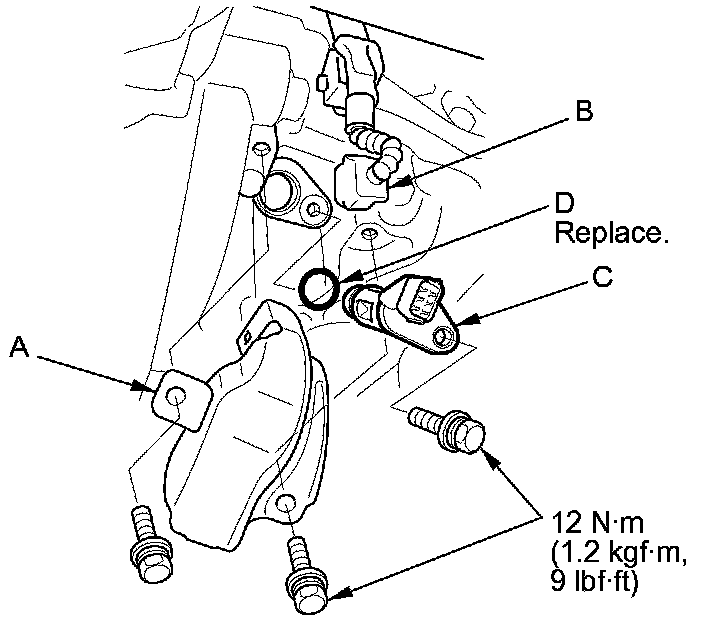 B

D
Replace.

C

A

12 N·m
(1.2 kgf·m,
9 lbf·ft)