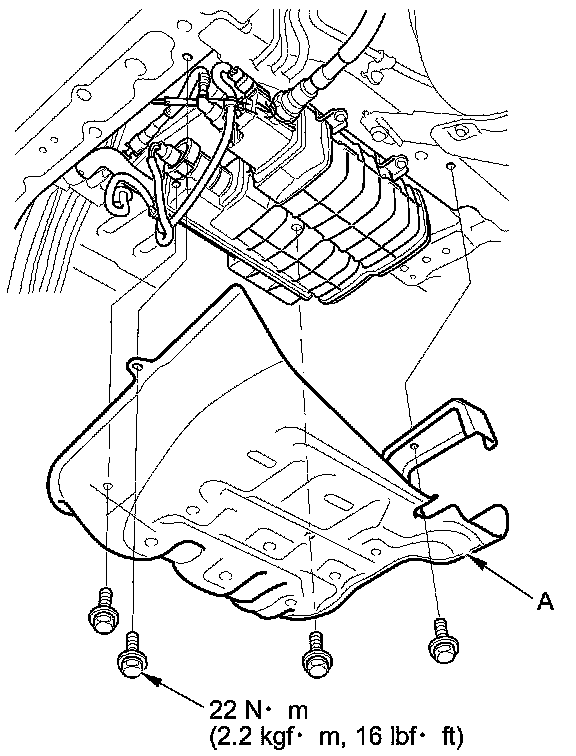 A

22 N· m
(2.2 kgf· m, 16 lbf· ft)