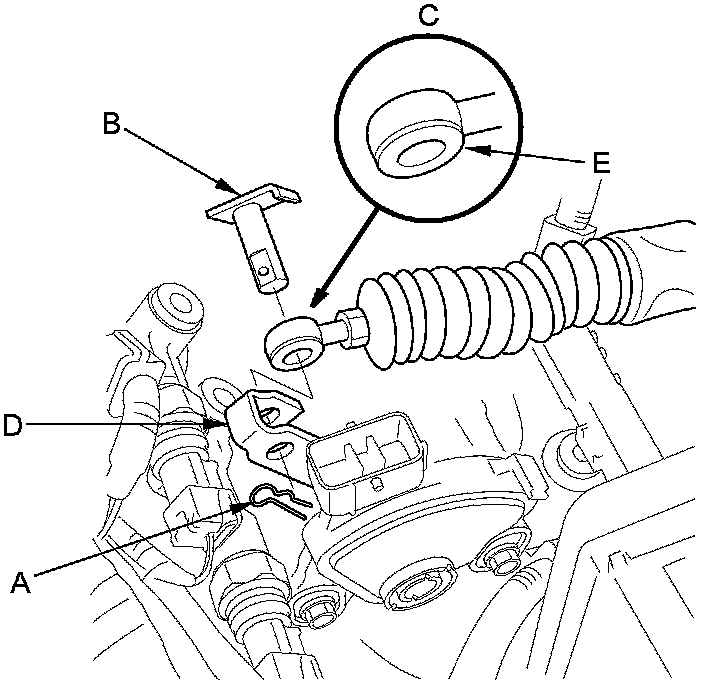 C
B
E
D
A