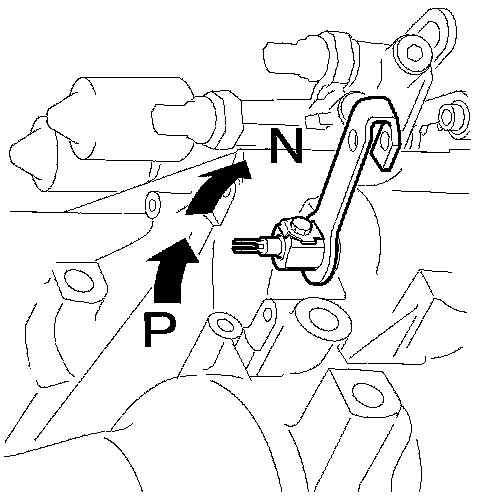 N

P