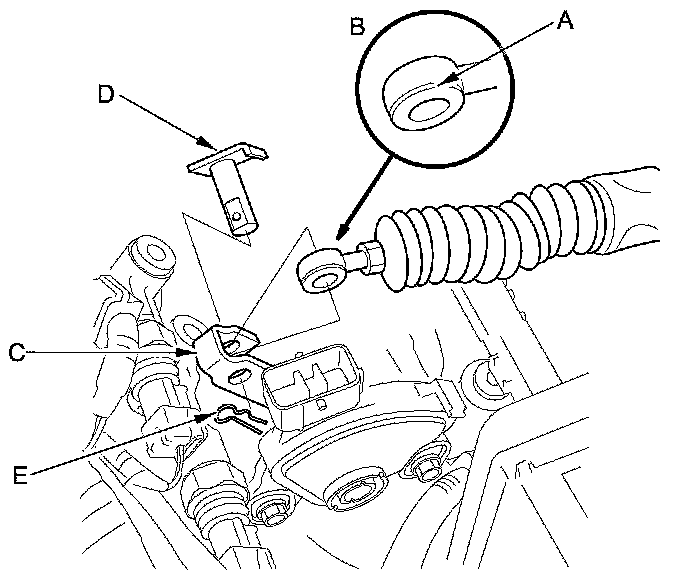 B
A
D
C
E