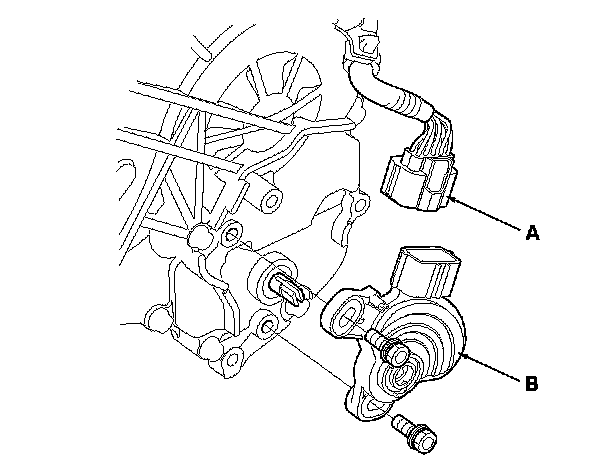 A

B