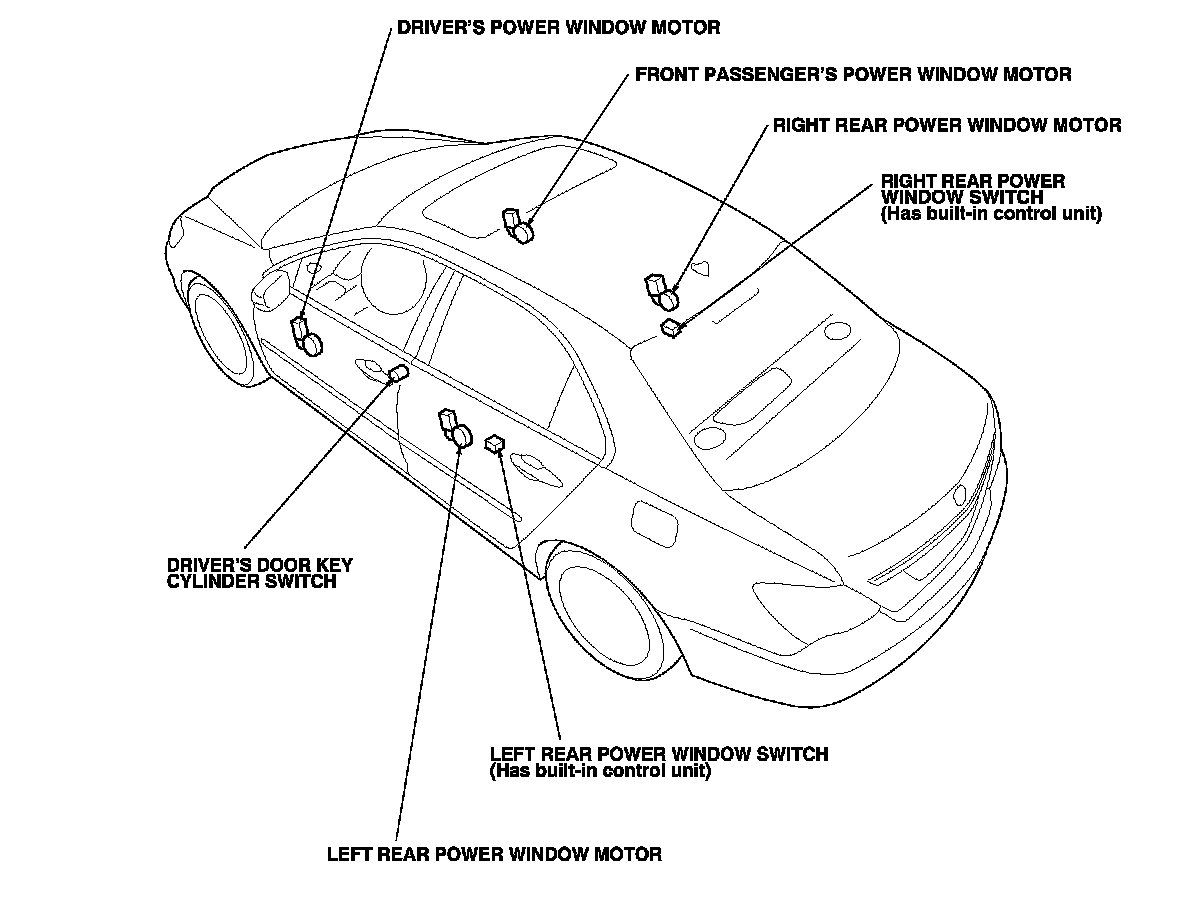 DRIVER'S POWER WINDOW MOTOR

FRONT PASSENGER'S POWER WINDOW MOTOR

RIGHT REAR POWER WINDOW MOTOR

RIGHT REAR POWER WINDOW SWITCH (Has built-in control unit)

DRIVER'S DOOR KEY CYLINDER SWITCH

LEFT REAR POWER WINDOW SWITCH (Has built-in control unit)

LEFT REAR POWER WINDOW MOTOR