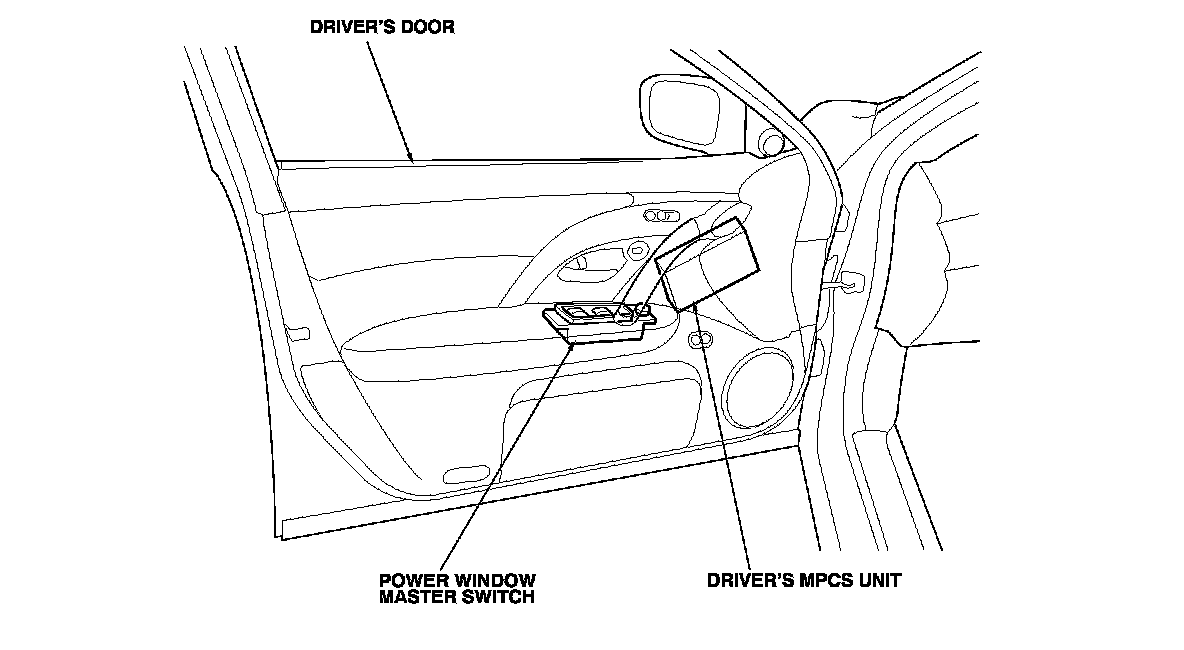 DRIVER'S DOOR

POWER WINDOW
MASTER SWITCH

DRIVER'S MPCS UNIT