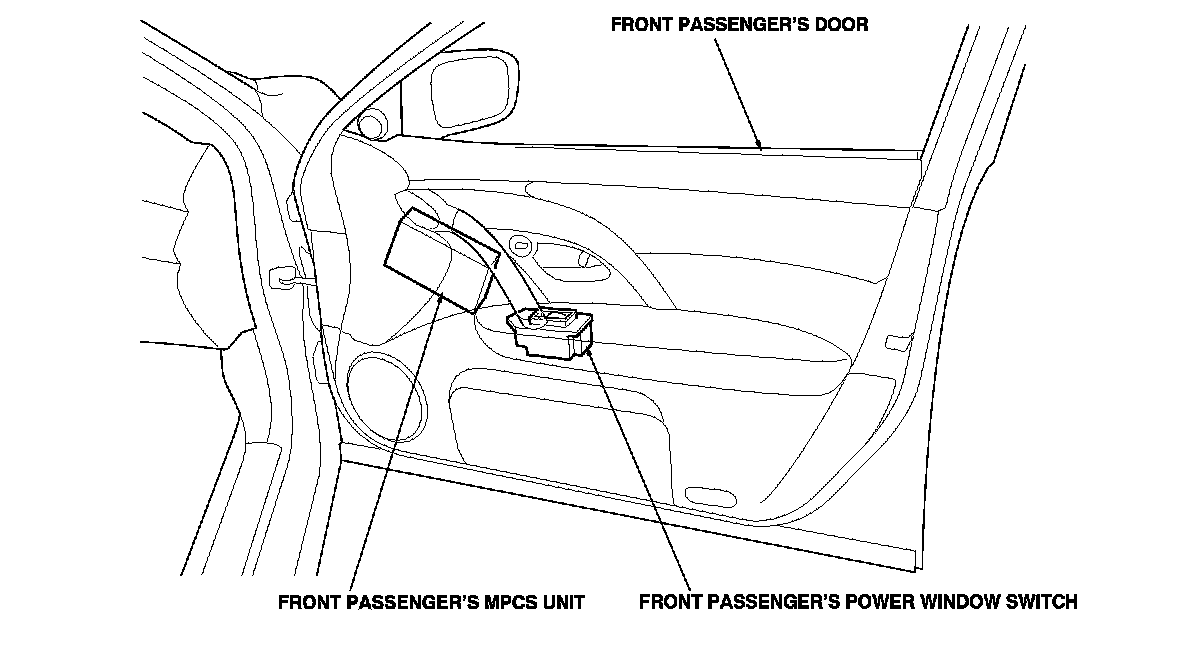 FRONT PASSENGER'S DOOR

FRONT PASSENGER'S MPCS UNIT

FRONT PASSENGER'S POWER WINDOW SWITCH