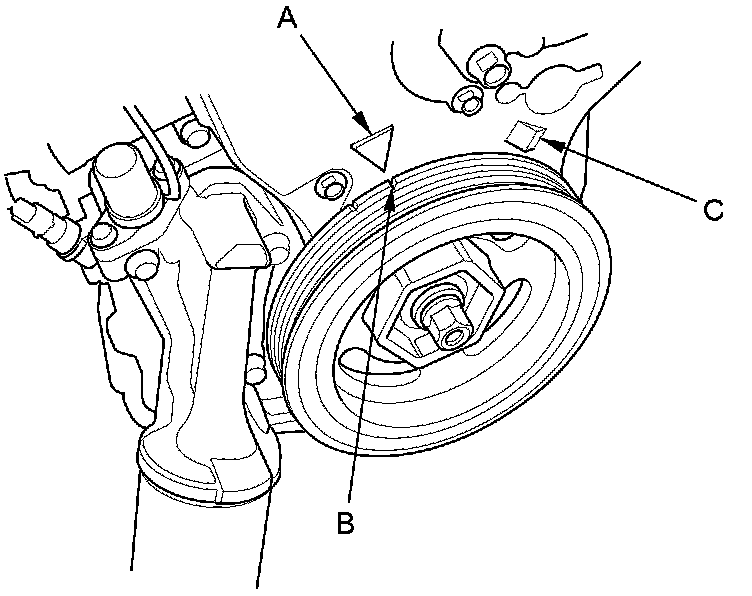 A
C
B