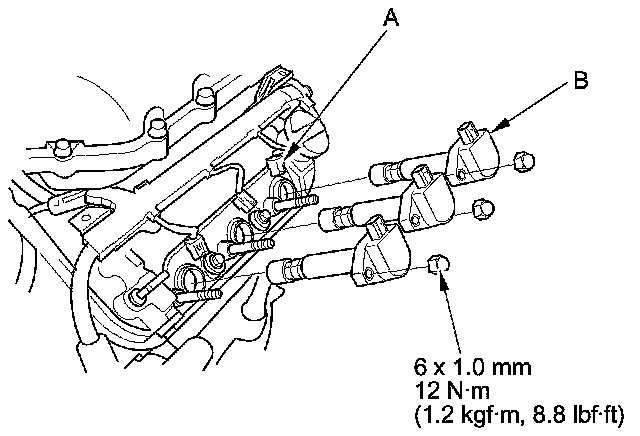 A

B

6 x 1.0 mm
12 N·m
(1.2 kgf·m, 8.8 lbf·ft)