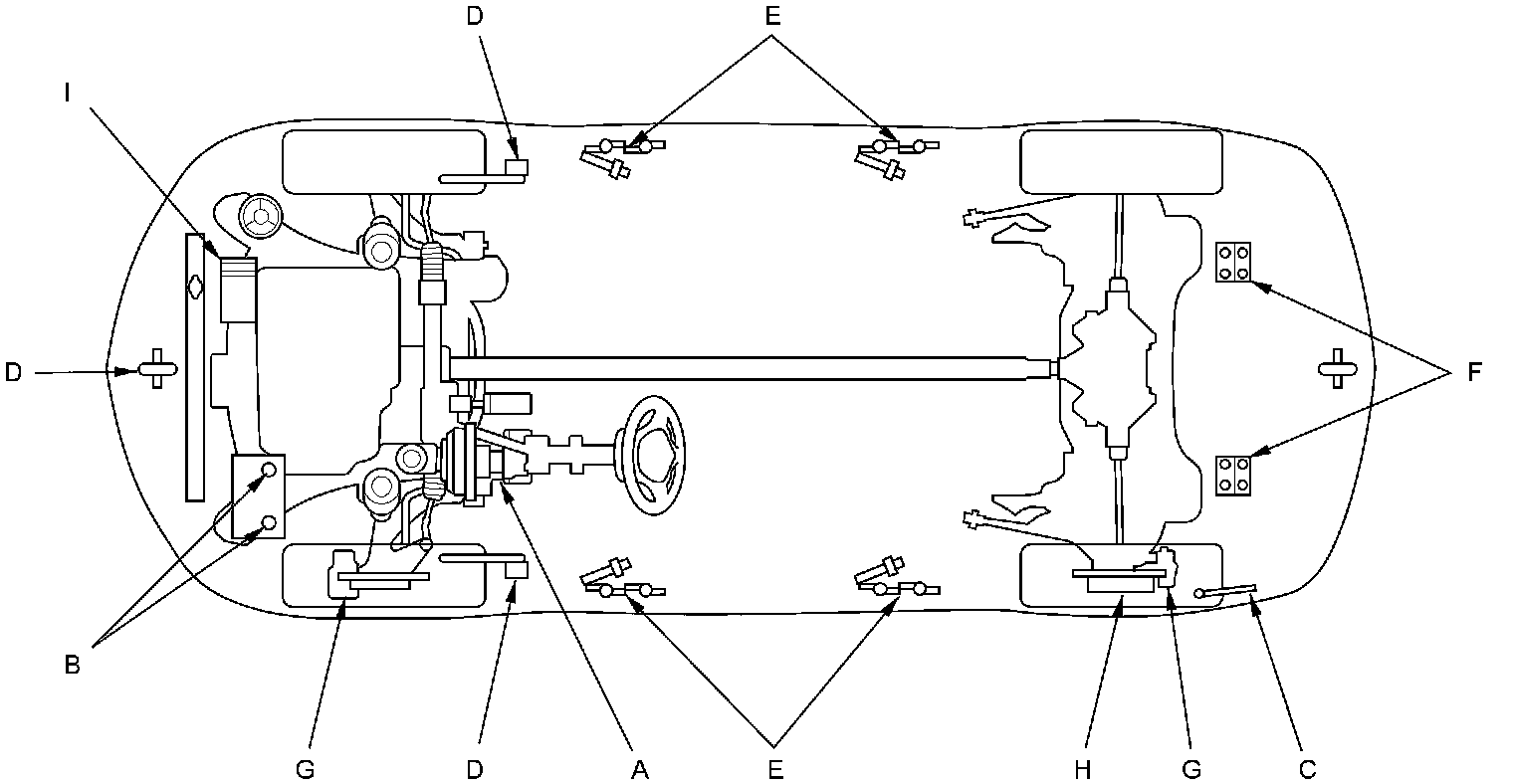 D
E
I
D
F
B
G
D
A
E
H
G
C