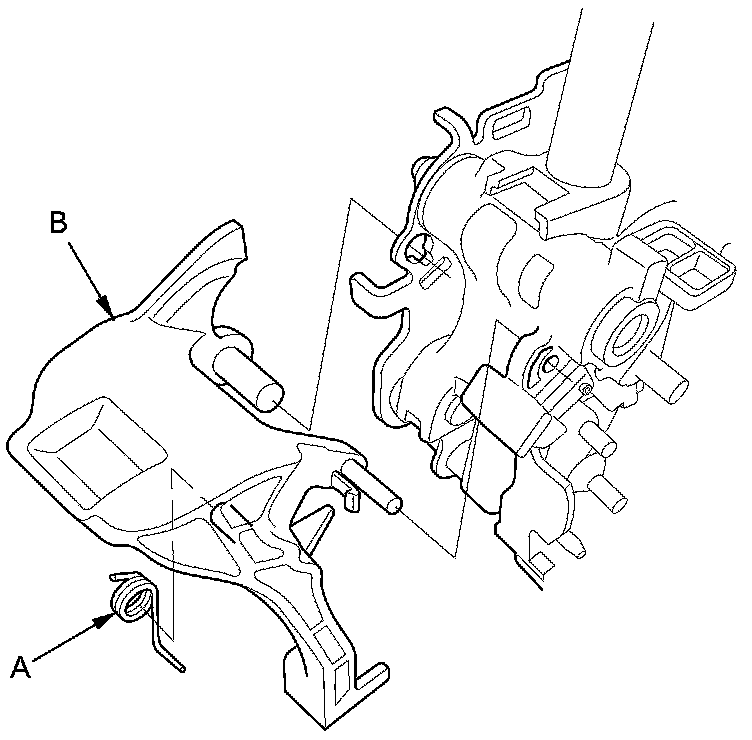 B

A