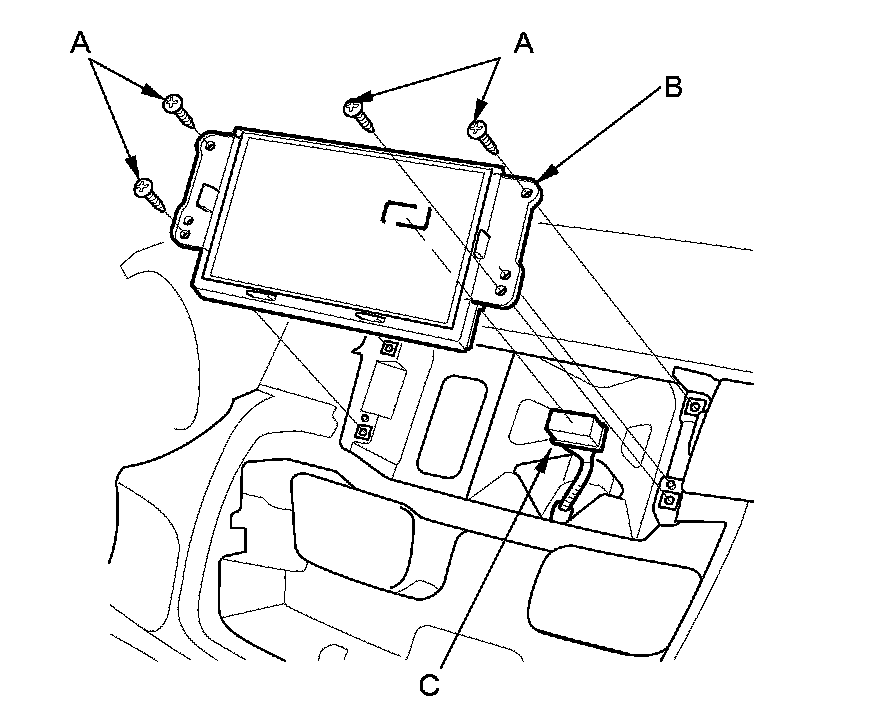 A
A
B
C