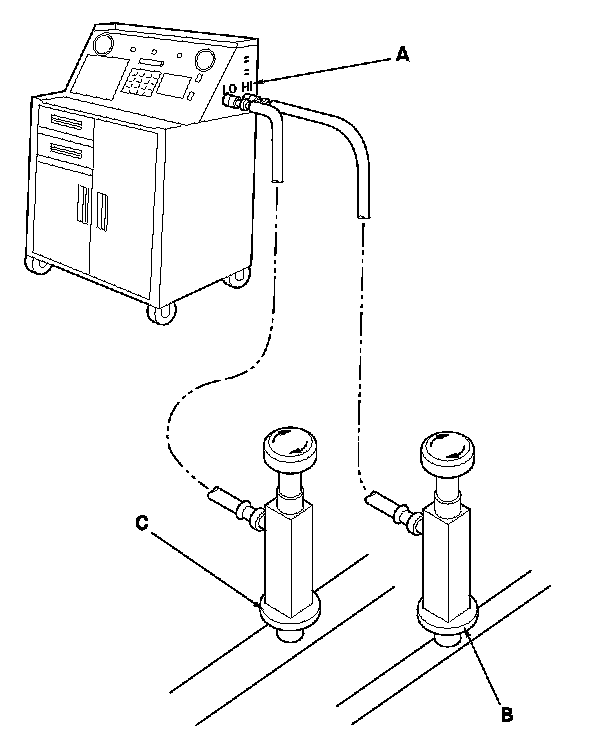 A
LO HI
C
B