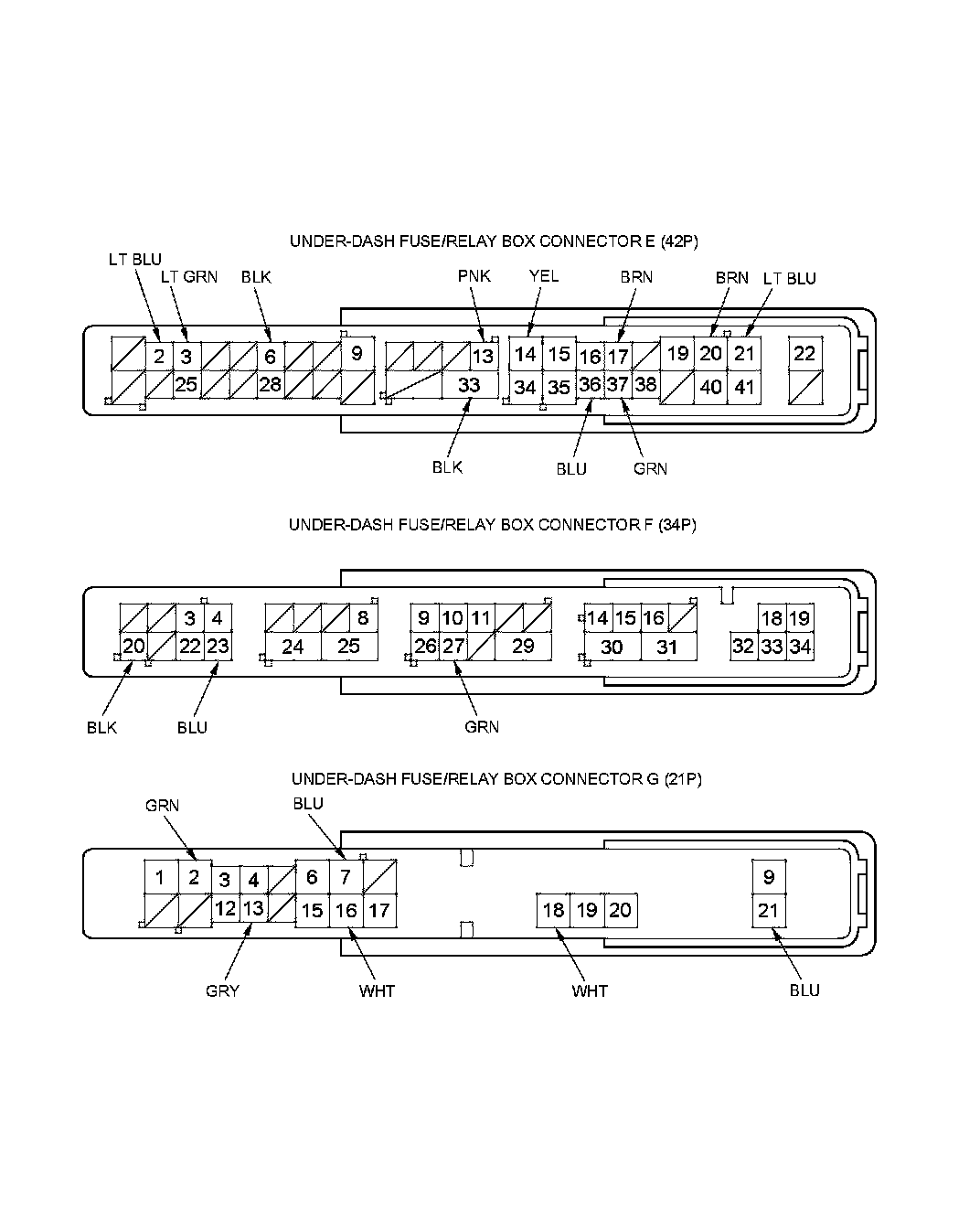 UNDER-DASH FUSE/RELAY BOX CONNECTOR E (42P)

LT BLU
LT GRN
BLK
PNK
YEL
BRN
BRN
LT BLU

2 3 6 9 13 14 15 16 17 19 20 21 22
25 28 33 34 35 36 37 38 40 41

BLK
BLU
GRN

UNDER-DASH FUSE/RELAY BOX CONNECTOR F (34P)

3 4 8 9 10 11 14 15 16 18 19
20 22 23 24 25 26 27 29 30 31 32 33 34

BLK
BLU
GRN

UNDER-DASH FUSE/RELAY BOX CONNECTOR G (21P)

GRN
BLU

1 2 3 4 6 7 9
12 13 15 16 17 18 19 20 21

GRY
WHT
WHT
BLU