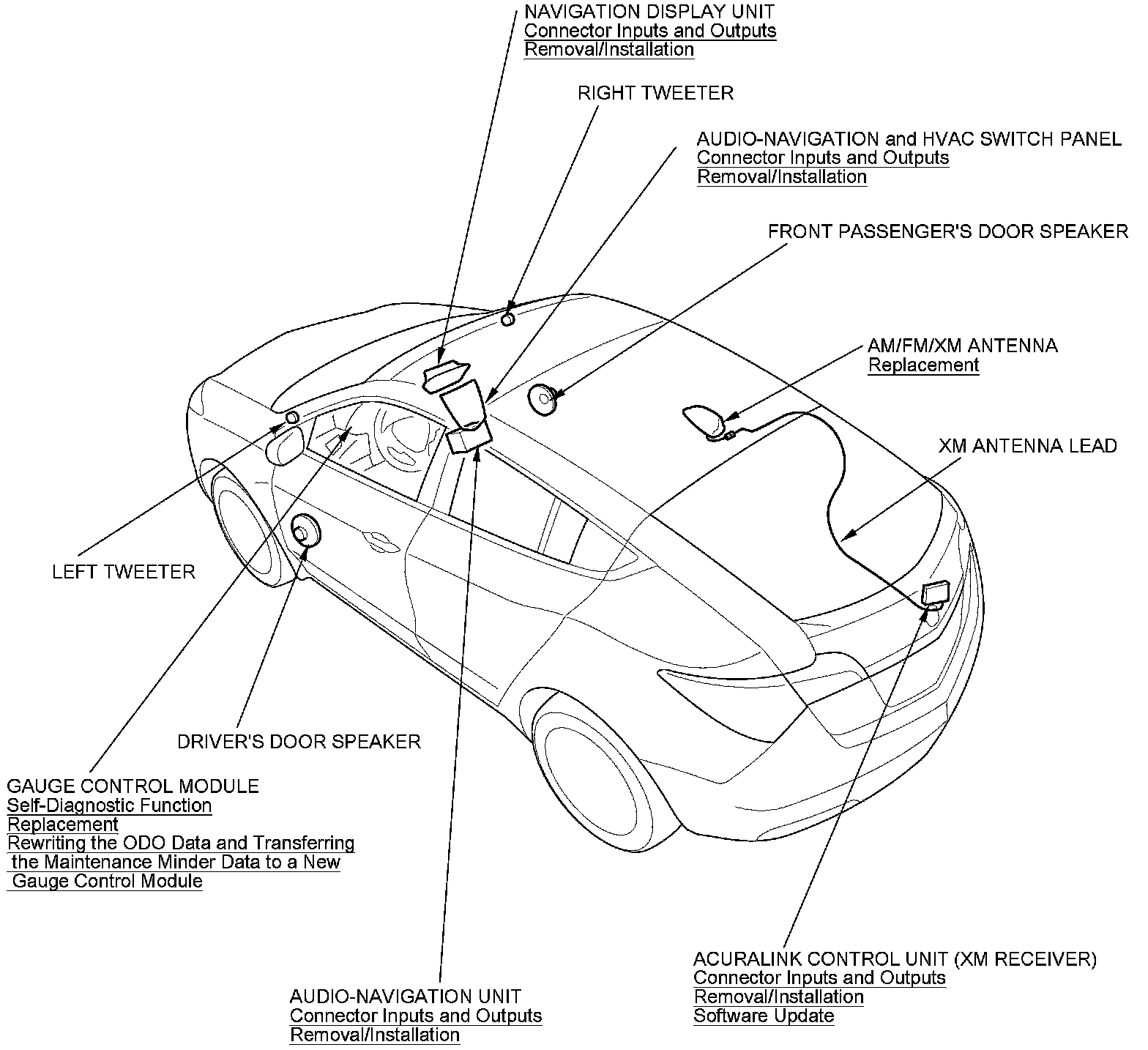 NAVIGATION DISPLAY UNIT
Connector Inputs and Outputs
Removal/Installation

RIGHT TWEETER

AUDIO-NAVIGATION and HVAC SWITCH PANEL
Connector Inputs and Outputs
Removal/Installation

FRONT PASSENGER'S DOOR SPEAKER

AM/FM/XM ANTENNA
Replacement

XM ANTENNA LEAD

LEFT TWEETER

DRIVER'S DOOR SPEAKER

GAUGE CONTROL MODULE
Self-Diagnostic Function
Replacement
Rewriting the ODO Data and Transferring the Maintenance Minder Data to a New Gauge Control Module

AUDIO-NAVIGATION UNIT
Connector Inputs and Outputs
Removal/Installation

ACURALINK CONTROL UNIT (XM RECEIVER)
Connector Inputs and Outputs
Removal/Installation
Software Update