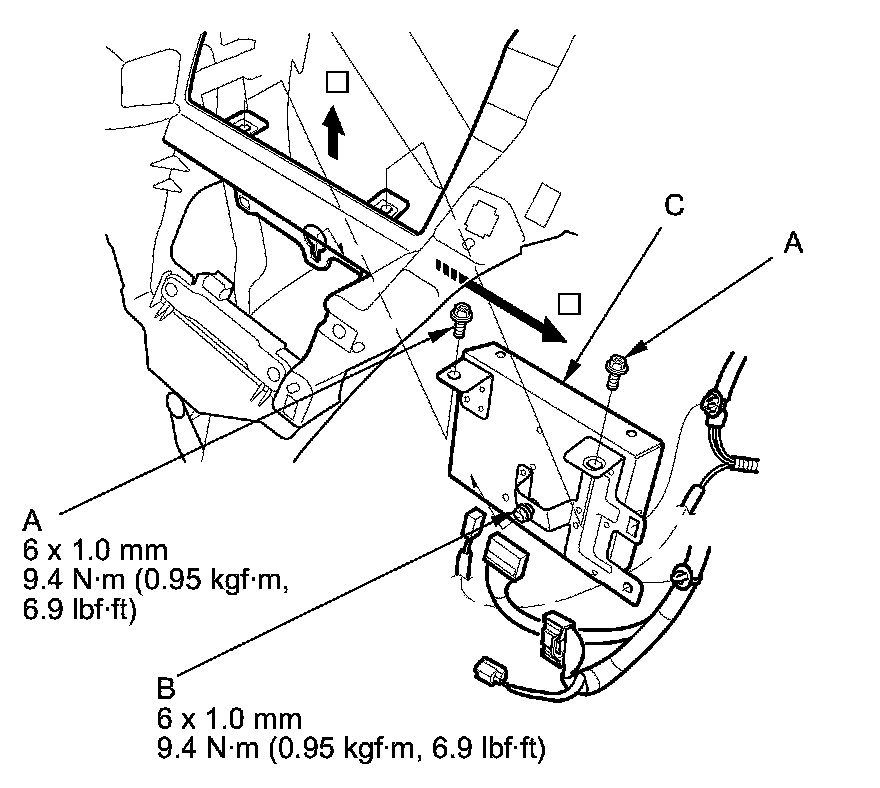 C

A

A
6 x 1.0 mm
9.4 N·m (0.95 kgf·m, 6.9 lbf·ft)

B
6 x 1.0 mm
9.4 N·m (0.95 kgf·m, 6.9 lbf·ft)