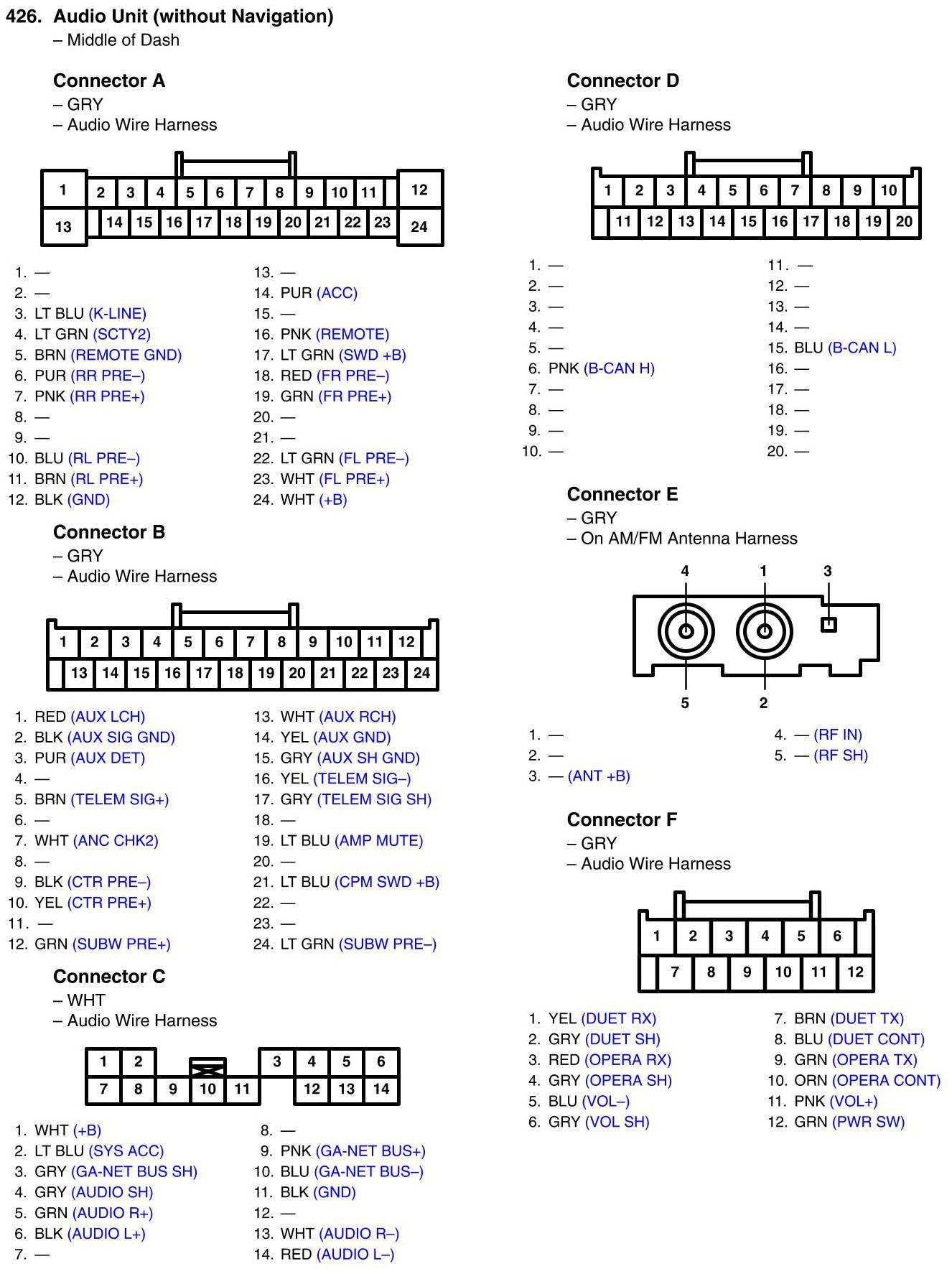 426. Audio Unit (without Navigation)
– Middle of Dash

Connector A
– GRY
– Audio Wire Harness

1 2 3 4 5 6 7 8 9 10 11 12
13 14 15 16 17 18 19 20 21 22 23 24

1. —
2. —
3. LT BLU (K-LINE)
4. LT GRN (SCTY2)
5. BRN (REMOTE GND)
6. PUR (RR PRE–)
7. PNK (RR PRE+)
8. —
9. —
10. BLU (RL PRE–)
11. BRN (RL PRE+)
12. BLK (GND)

13. —
14. PUR (ACC)
15. —
16. PNK (REMOTE)
17. LT GRN (SWD +B)
18. RED (FR PRE–)
19. GRN (FR PRE+)
20. —
21. —
22. LT GRN (FL PRE–)
23. WHT (FL PRE+)
24. WHT (+B)

Connector B
– GRY
– Audio Wire Harness

1 2 3 4 5 6 7 8 9 10 11 12
13 14 15 16 17 18 19 20 21 22 23 24

1. RED (AUX LCH)
2. BLK (AUX SIG GND)
3. PUR (AUX DET)
4. —
5. BRN (TELEM SIG+)
6. —
7. WHT (ANC CHK2)
8. —
9. BLK (CTR PRE–)
10. YEL (CTR PRE+)
11. —
12. GRN (SUBW PRE+)

13. WHT (AUX RCH)
14. YEL (AUX GND)
15. GRY (AUX SH GND)
16. YEL (TELEM SIG–)
17. GRY (TELEM SIG SH)
18. —
19. LT BLU (AMP MUTE)
20. —
21. LT BLU (CPM SWD +B)
22. —
23. —
24. LT GRN (SUBW PRE–)

Connector C
– WHT
– Audio Wire Harness

1 2 3 4 5 6
7 8 9 10 11 12 13 14

1. WHT (+B)
2. LT BLU (SYS ACC)
3. GRY (GA-NET BUS SH)
4. GRY (AUDIO SH)
5. GRN (AUDIO R+)
6. BLK (AUDIO L+)
7. —

8. —
9. PNK (GA-NET BUS+)
10. BLU (GA-NET BUS–)
11. BLK (GND)
12. —
13. WHT (AUDIO R–)
14. RED (AUDIO L–)

Connector D
– GRY
– Audio Wire Harness

1 2 3 4 5 6 7 8 9 10
11 12 13 14 15 16 17 18 19 20

1. —
2. —
3. —
4. —
5. —
6. PNK (B-CAN H)
7. —
8. —
9. —
10. —

11. —
12. —
13. —
14. —
15. BLU (B-CAN L)
16. —
17. —
18. —
19. —
20. —

Connector E
– GRY
– On AM/FM Antenna Harness

4 1 3
5 2

1. —
2. —
3. — (ANT +B)

4. — (RF IN)
5. — (RF SH)

Connector F
– GRY
– Audio Wire Harness

1 2 3 4 5 6
7 8 9 10 11 12

1. YEL (DUET RX)
2. GRY (DUET SH)
3. RED (OPERA RX)
4. GRY (OPERA SH)
5. BLU (VOL–)
6. GRY (VOL SH)

7. BRN (DUET TX)
8. BLU (DUET CONT)
9. GRN (OPERA TX)
10. ORN (OPERA CONT)
11. PNK (VOL+)
12. GRN (PWR SW)