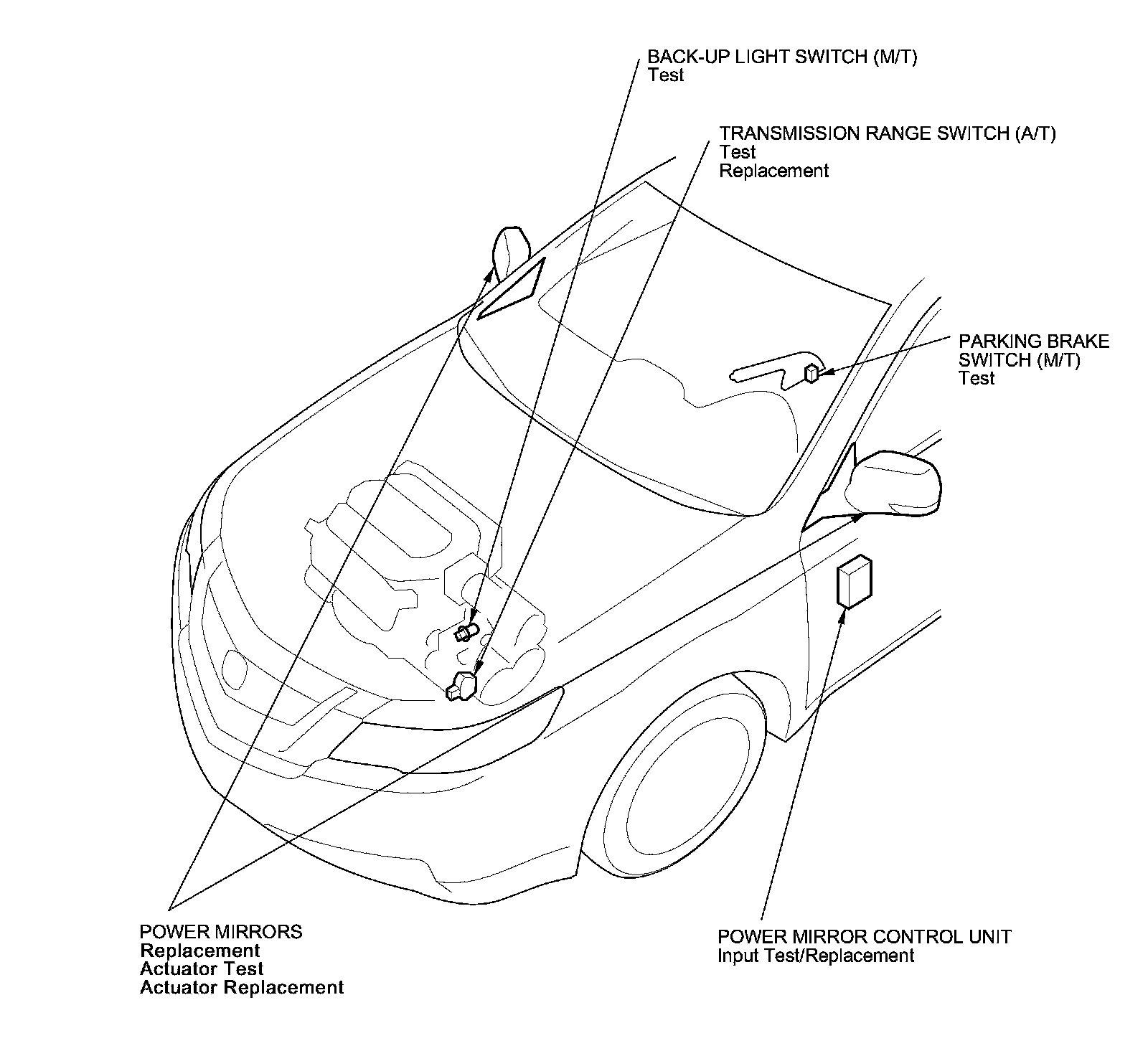 BACK-UP LIGHT SWITCH (M/T)
Test

TRANSMISSION RANGE SWITCH (A/T)
Test
Replacement

PARKING BRAKE SWITCH (M/T)
Test

POWER MIRRORS
Replacement
Actuator Test
Actuator Replacement

POWER MIRROR CONTROL UNIT
Input Test/Replacement