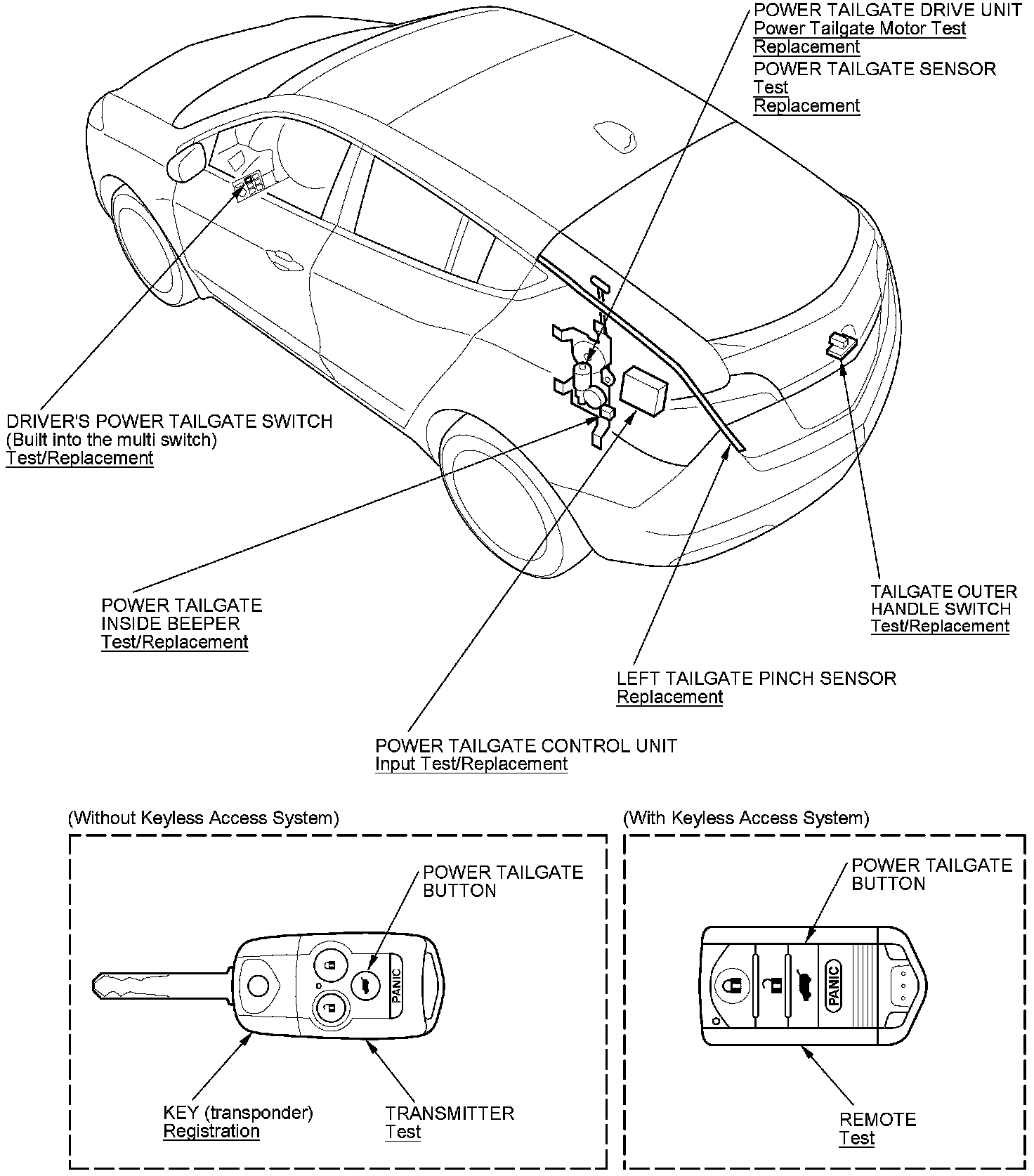 POWER TAILGATE DRIVE UNIT
Power Tailgate Motor Test
Replacement
POWER TAILGATE SENSOR
Test
Replacement

DRIVER'S POWER TAILGATE SWITCH
(Built into the multi switch)
Test/Replacement

POWER TAILGATE
INSIDE BEEPER
Test/Replacement

TAILGATE OUTER
HANDLE SWITCH
Test/Replacement

LEFT TAILGATE PINCH SENSOR
Replacement

POWER TAILGATE CONTROL UNIT
Input Test/Replacement

(Without Keyless Access System)
POWER TAILGATE
BUTTON
PANIC
KEY (transponder)
Registration
TRANSMITTER
Test

(With Keyless Access System)
POWER TAILGATE
BUTTON
PANIC
REMOTE
Test