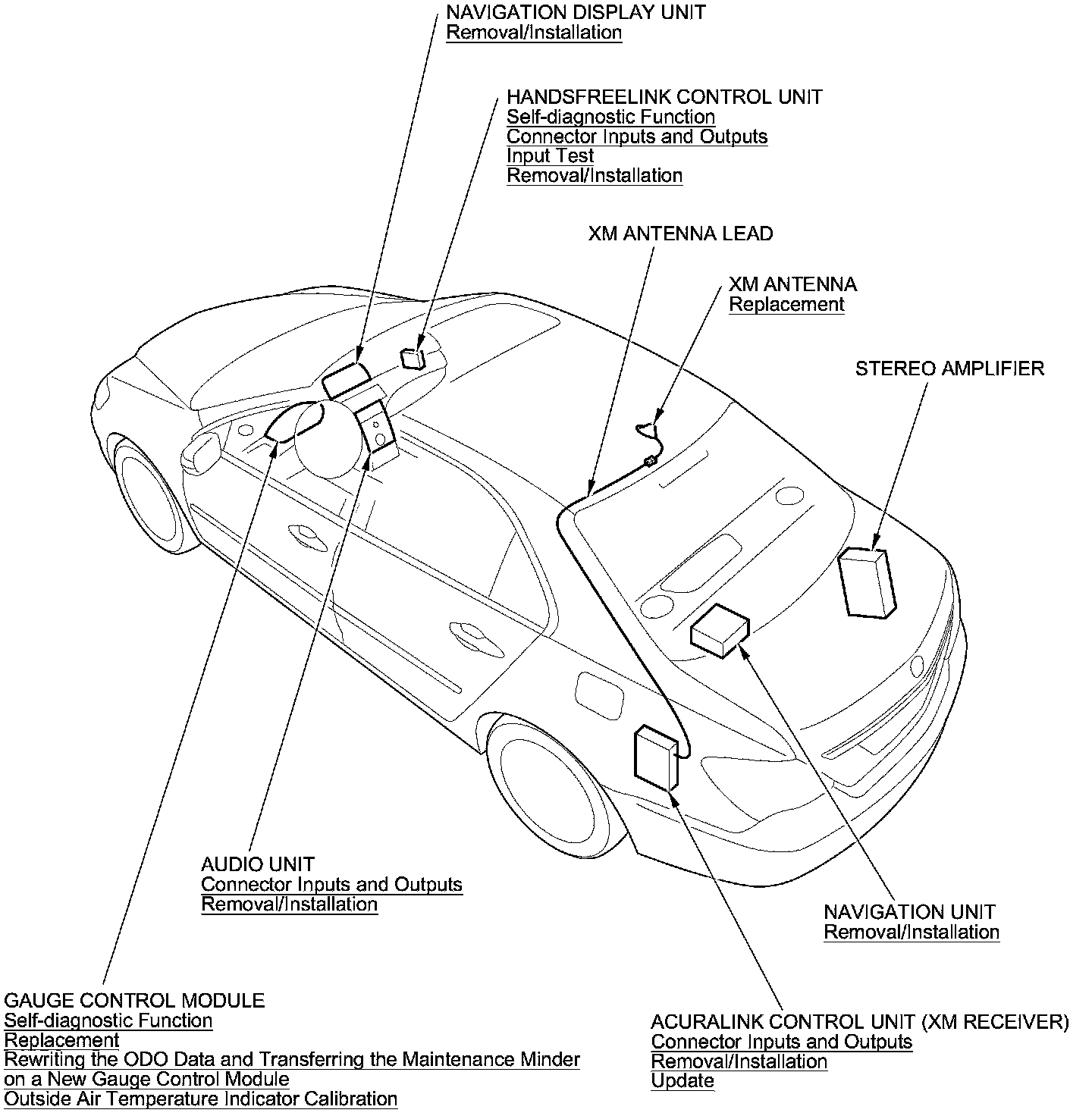 NAVIGATION DISPLAY UNIT
Removal/Installation

HANDSFREELINK CONTROL UNIT
Self-diagnostic Function
Connector Inputs and Outputs
Input Test
Removal/Installation

XM ANTENNA LEAD

XM ANTENNA
Replacement

STEREO AMPLIFIER

AUDIO UNIT
Connector Inputs and Outputs
Removal/Installation

NAVIGATION UNIT
Removal/Installation

GAUGE CONTROL MODULE
Self-diagnostic Function
Replacement
Rewriting the ODO Data and Transferring the Maintenance Minder on a New Gauge Control Module
Outside Air Temperature Indicator Calibration

ACURALINK CONTROL UNIT (XM RECEIVER)
Connector Inputs and Outputs
Removal/Installation
Update