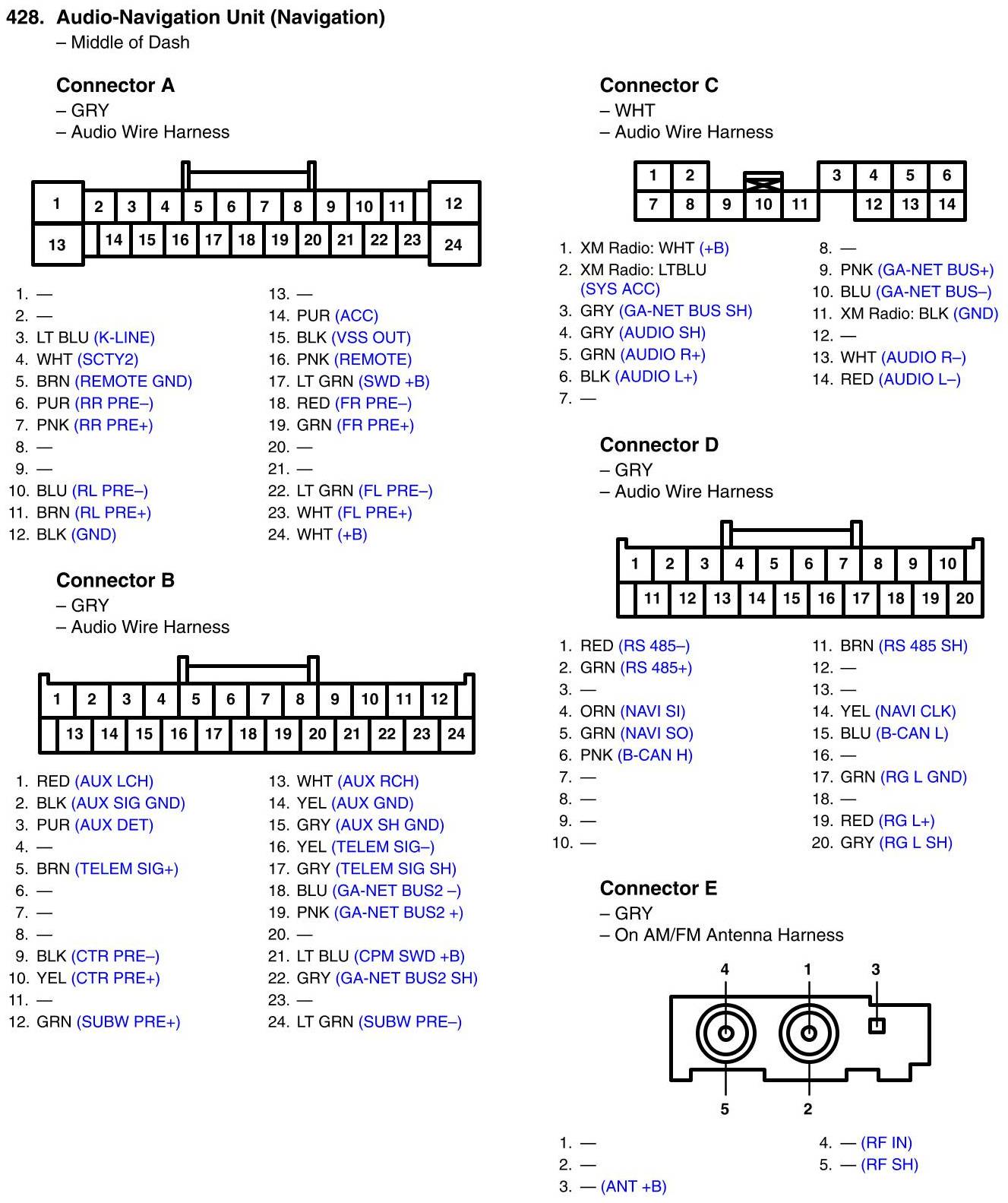 428. Audio-Navigation Unit (Navigation)
– Middle of Dash

Connector A
– GRY
– Audio Wire Harness

1 2 3 4 5 6 7 8 9 10 11 12
13 14 15 16 17 18 19 20 21 22 23 24

1. —
2. —
3. LT BLU (K-LINE)
4. WHT (SCTY2)
5. BRN (REMOTE GND)
6. PUR (RR PRE–)
7. PNK (RR PRE+)
8. —
9. —
10. BLU (RL PRE–)
11. BRN (RL PRE+)
12. BLK (GND)

13. —
14. PUR (ACC)
15. BLK (VSS OUT)
16. PNK (REMOTE)
17. LT GRN (SWD +B)
18. RED (FR PRE–)
19. GRN (FR PRE+)
20. —
21. —
22. LT GRN (FL PRE–)
23. WHT (FL PRE+)
24. WHT (+B)

Connector B
– GRY
– Audio Wire Harness

1 2 3 4 5 6 7 8 9 10 11 12
13 14 15 16 17 18 19 20 21 22 23 24

1. RED (AUX LCH)
2. BLK (AUX SIG GND)
3. PUR (AUX DET)
4. —
5. BRN (TELEM SIG+)
6. —
7. —
8. —
9. BLK (CTR PRE–)
10. YEL (CTR PRE+)
11. —
12. GRN (SUBW PRE+)

13. WHT (AUX RCH)
14. YEL (AUX GND)
15. GRY (AUX SH GND)
16. YEL (TELEM SIG–)
17. GRY (TELEM SIG SH)
18. BLU (GA-NET BUS2 –)
19. PNK (GA-NET BUS2 +)
20. —
21. LT BLU (CPM SWD +B)
22. GRY (GA-NET BUS2 SH)
23. —
24. LT GRN (SUBW PRE–)

Connector C
– WHT
– Audio Wire Harness

1 2 3 4 5 6
7 8 9 10 11 12 13 14

1. XM Radio: WHT (+B)
2. XM Radio: LTBLU (SYS ACC)
3. GRY (GA-NET BUS SH)
4. GRY (AUDIO SH)
5. GRN (AUDIO R+)
6. BLK (AUDIO L+)
7. —

8. —
9. PNK (GA-NET BUS+)
10. BLU (GA-NET BUS–)
11. XM Radio: BLK (GND)
12. —
13. WHT (AUDIO R–)
14. RED (AUDIO L–)

Connector D
– GRY
– Audio Wire Harness

1 2 3 4 5 6 7 8 9 10
11 12 13 14 15 16 17 18 19 20

1. RED (RS 485–)
2. GRN (RS 485+)
3. —
4. ORN (NAVI SI)
5. GRN (NAVI SO)
6. PNK (B-CAN H)
7. —
8. —
9. —
10. —

11. BRN (RS 485 SH)
12. —
13. —
14. YEL (NAVI CLK)
15. BLU (B-CAN L)
16. —
17. GRN (RG L GND)
18. —
19. RED (RG L+)
20. GRY (RG L SH)

Connector E
– GRY
– On AM/FM Antenna Harness

4 1 3
5 2

1. —
2. —
3. — (ANT +B)

4. — (RF IN)
5. — (RF SH)