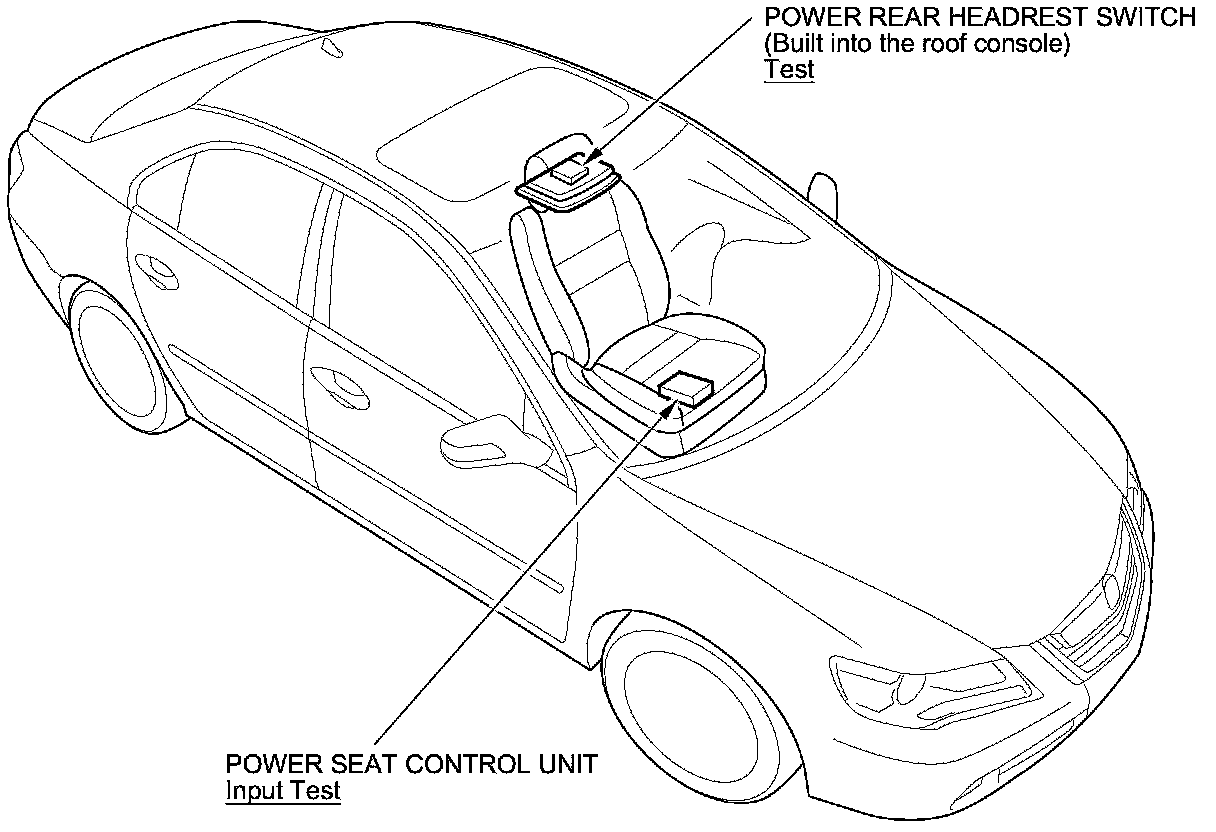 POWER REAR HEADREST SWITCH
(Built into the roof console)
Test

POWER SEAT CONTROL UNIT
Input Test