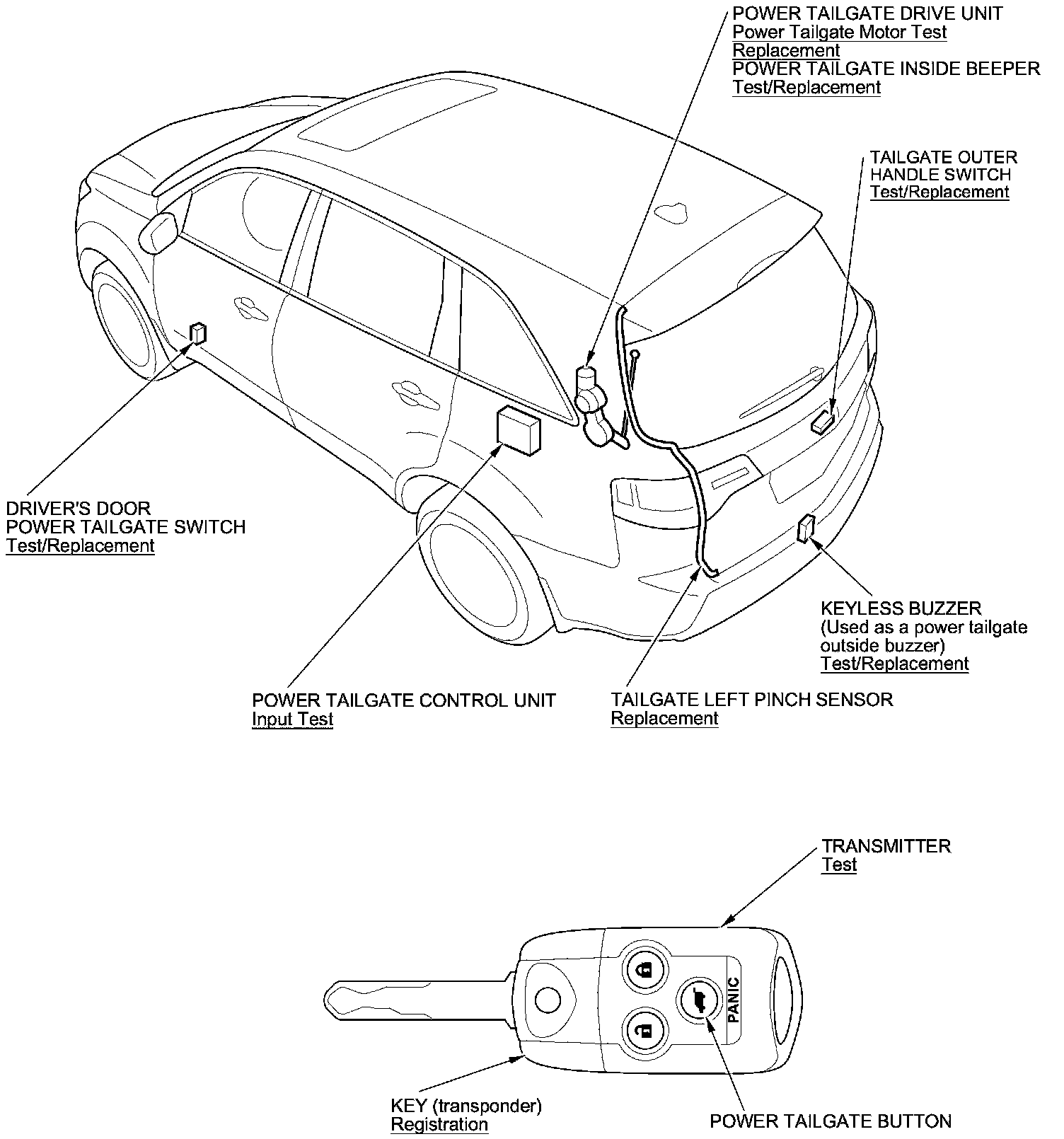 POWER TAILGATE DRIVE UNIT
Power Tailgate Motor Test
Replacement
POWER TAILGATE INSIDE BEEPER
Test/Replacement

TAILGATE OUTER HANDLE SWITCH
Test/Replacement

DRIVER'S DOOR POWER TAILGATE SWITCH
Test/Replacement

KEYLESS BUZZER
(Used as a power tailgate outside buzzer)
Test/Replacement

POWER TAILGATE CONTROL UNIT
Input Test

TAILGATE LEFT PINCH SENSOR
Replacement

TRANSMITTER
Test

PANIC

KEY (transponder)
Registration

POWER TAILGATE BUTTON